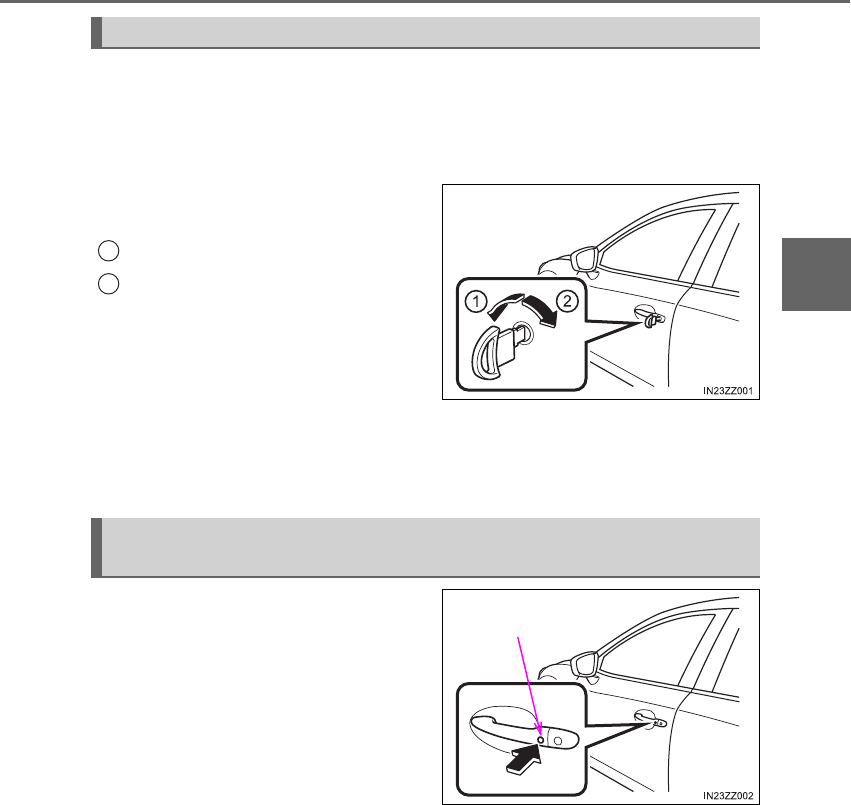 1
2
IN23ZZ001

IN23ZZ002