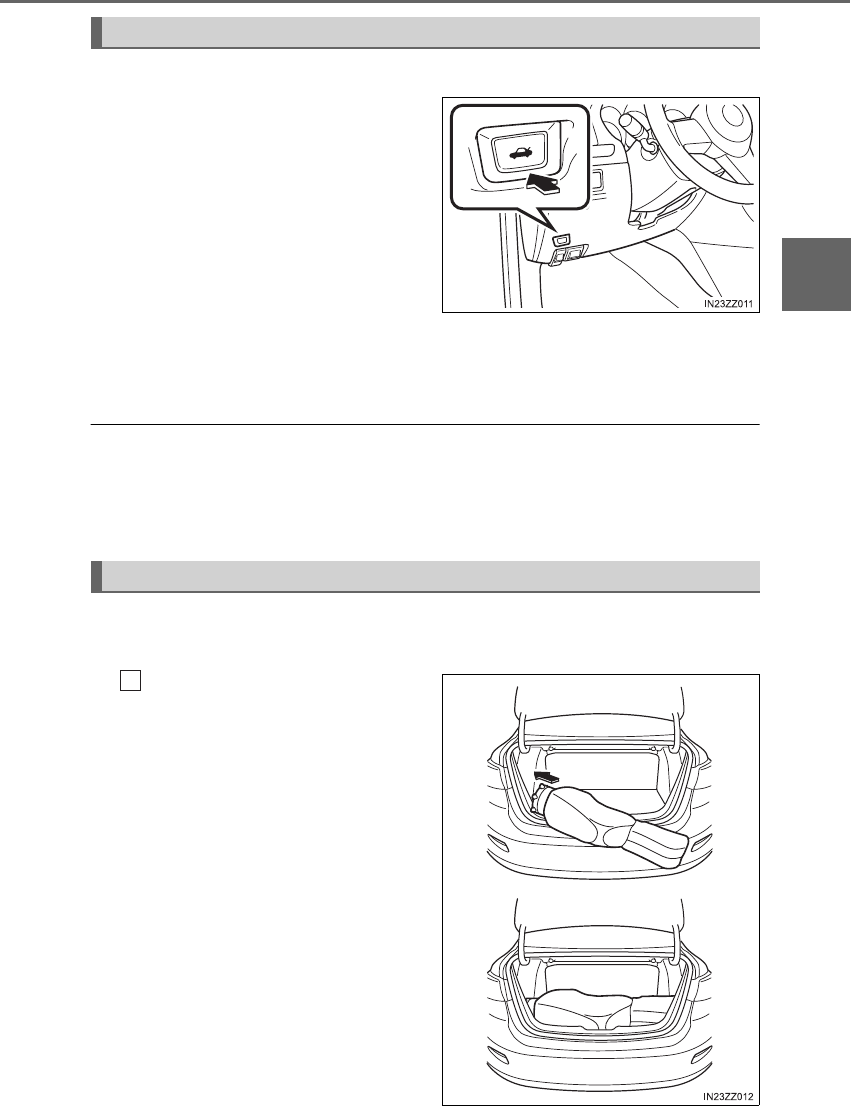 IN23ZZ011

IN23ZZ012