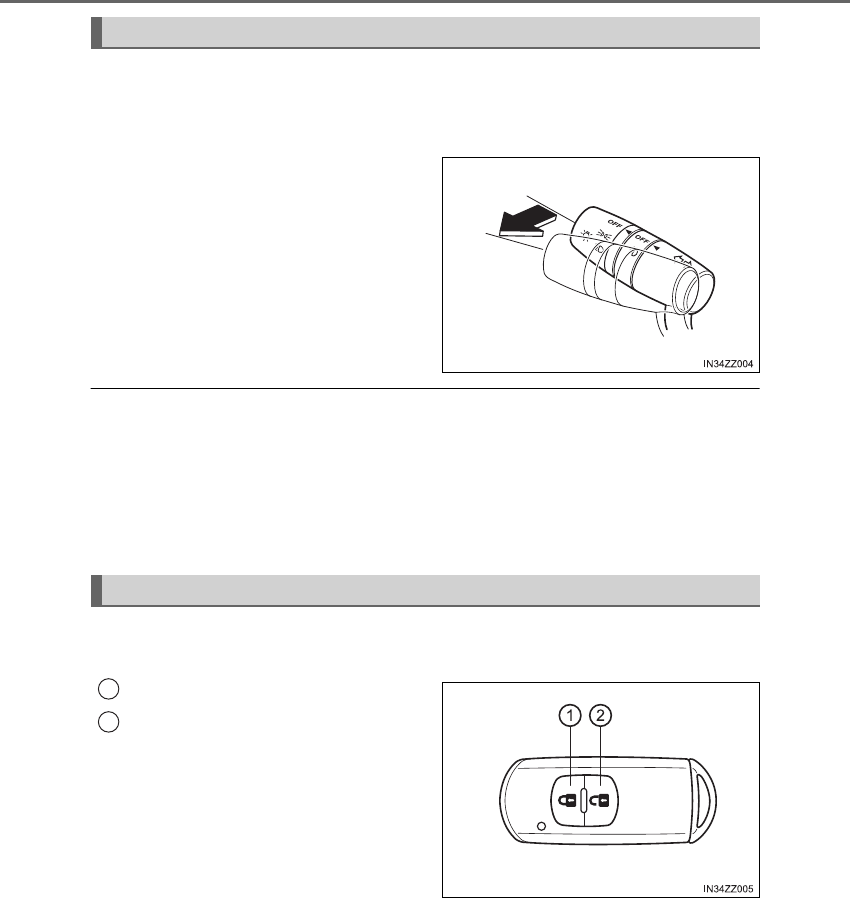 OFF
OFF
IN34ZZ004

1
2
IN34ZZ005