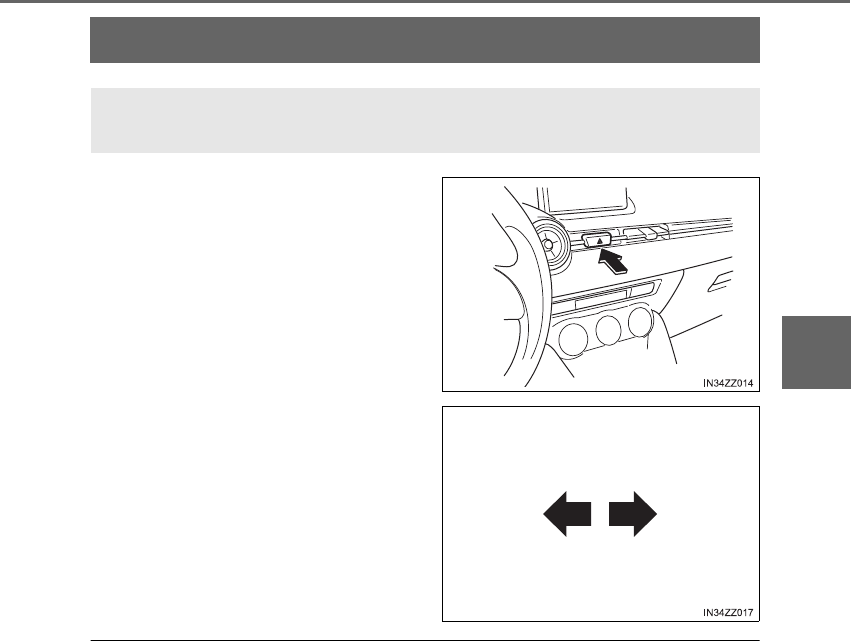 IN34ZZ014

IN34ZZ017