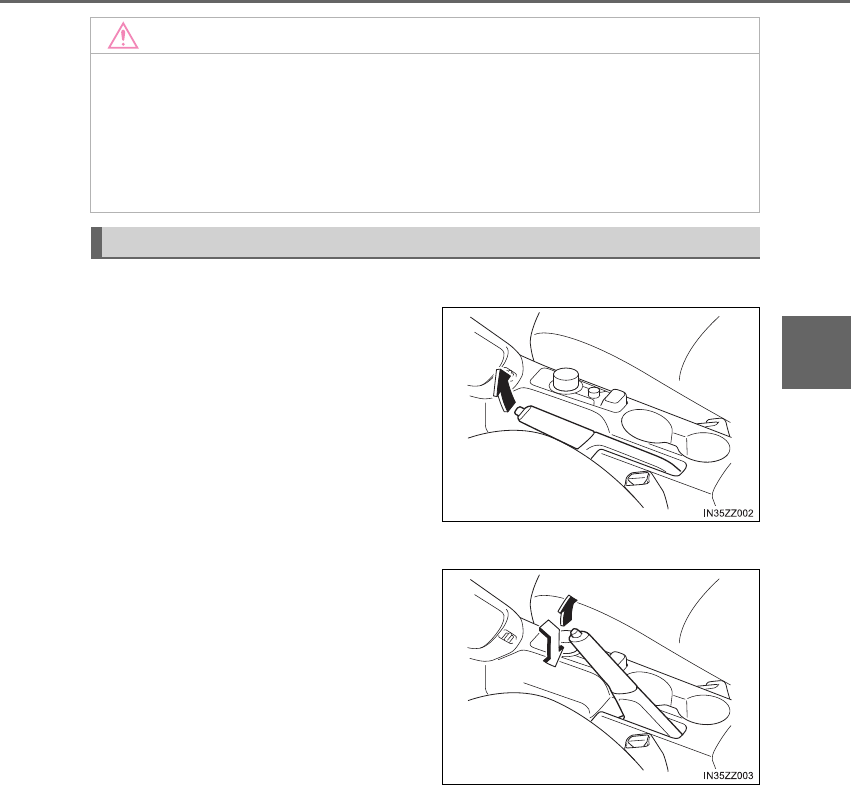 IN35ZZ002

IN35ZZ003