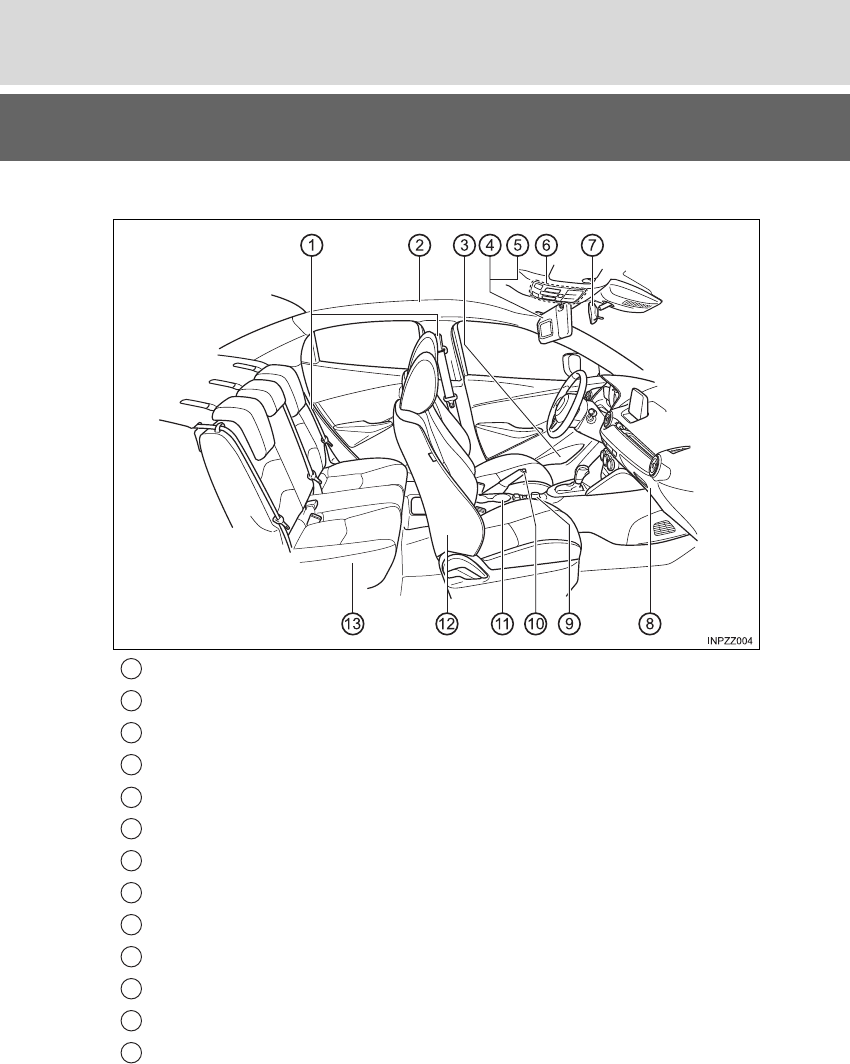 1 2 3 4 5 6 7

13 12 11 10 9 8

INPZZ004