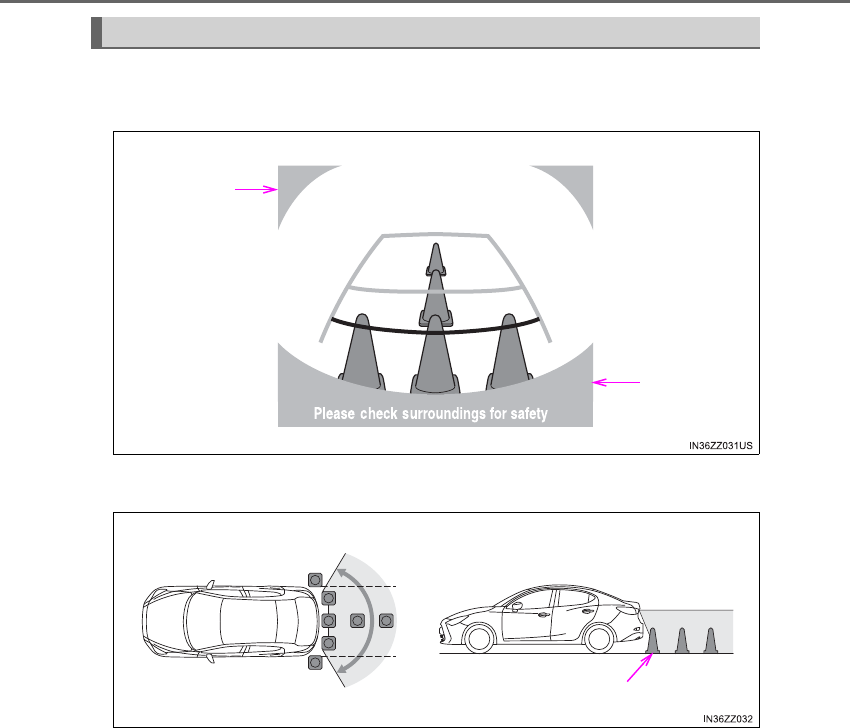 Please check surroundings for safety

IN36ZZ031US

IN36ZZ032