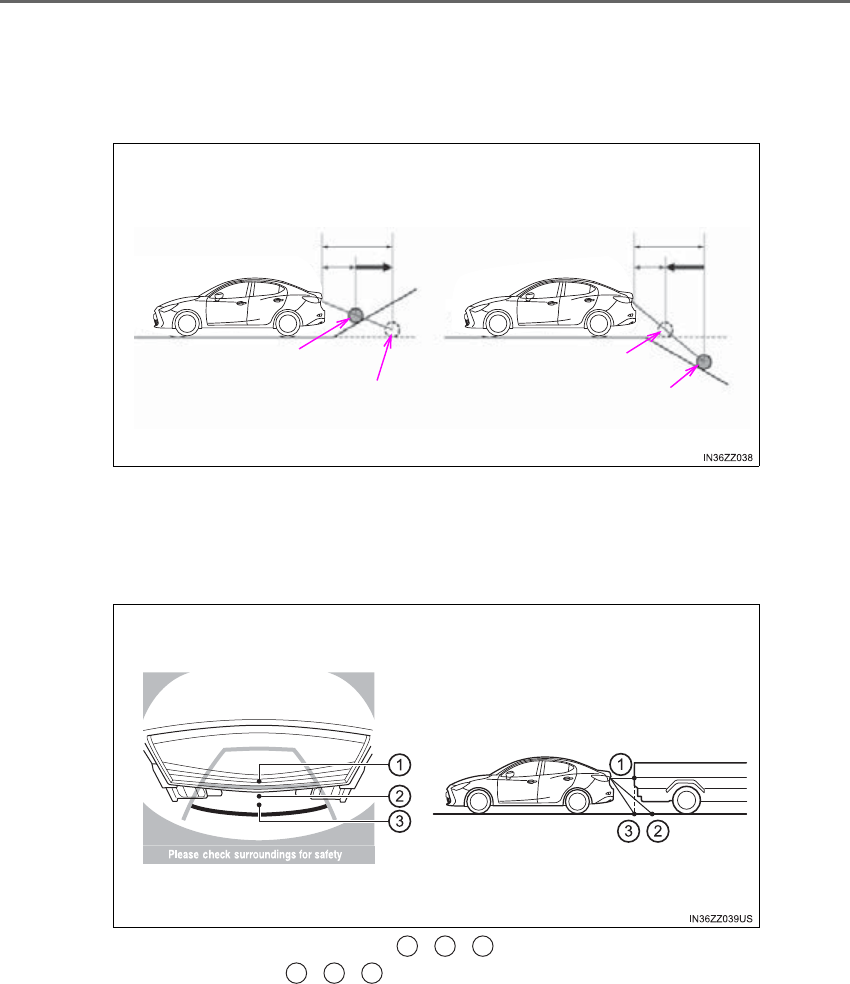 IN36ZZ038

1
2
3
Please check surroundings for safety

1
3
2

IN36ZZ039US