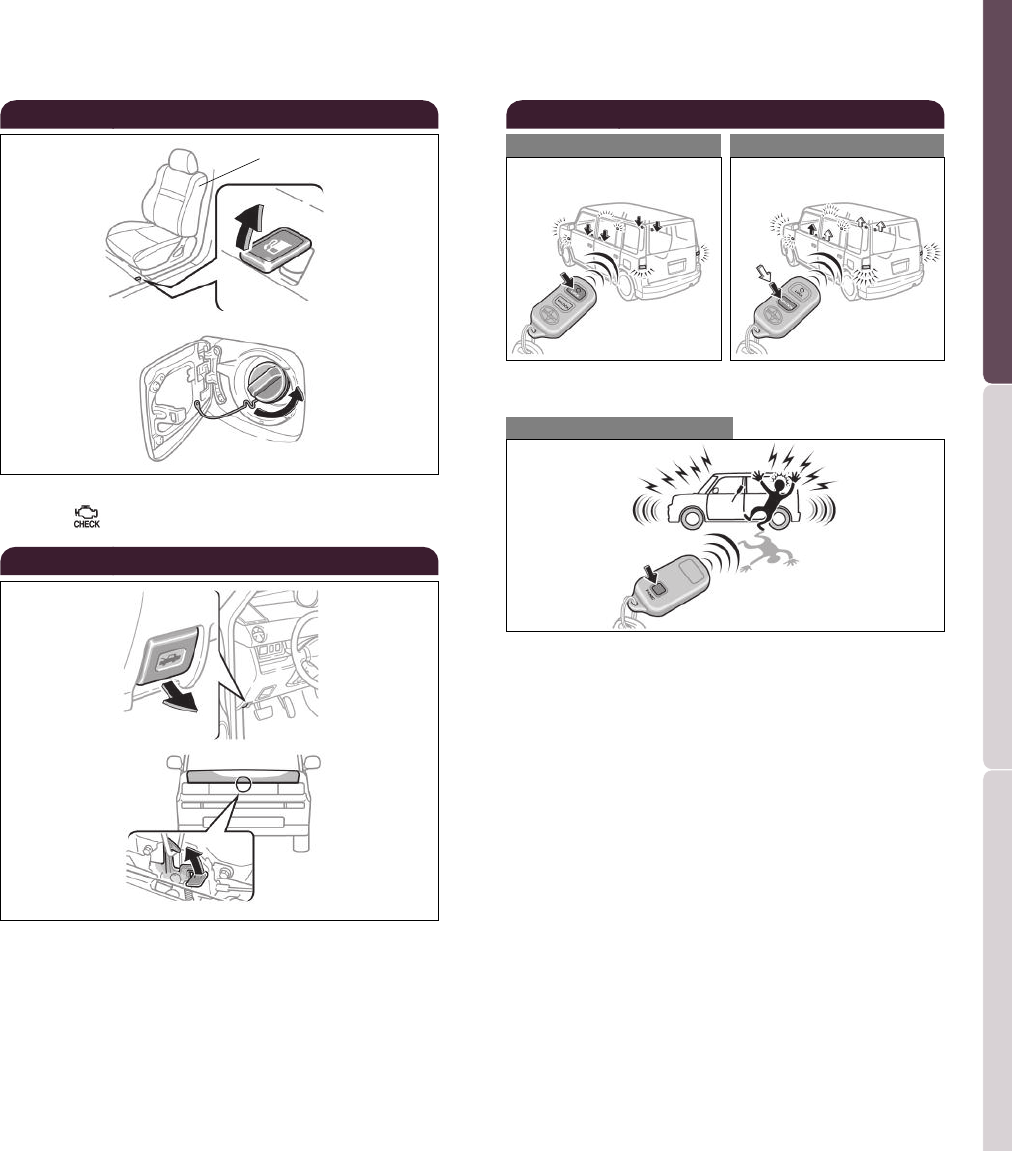 CHECK