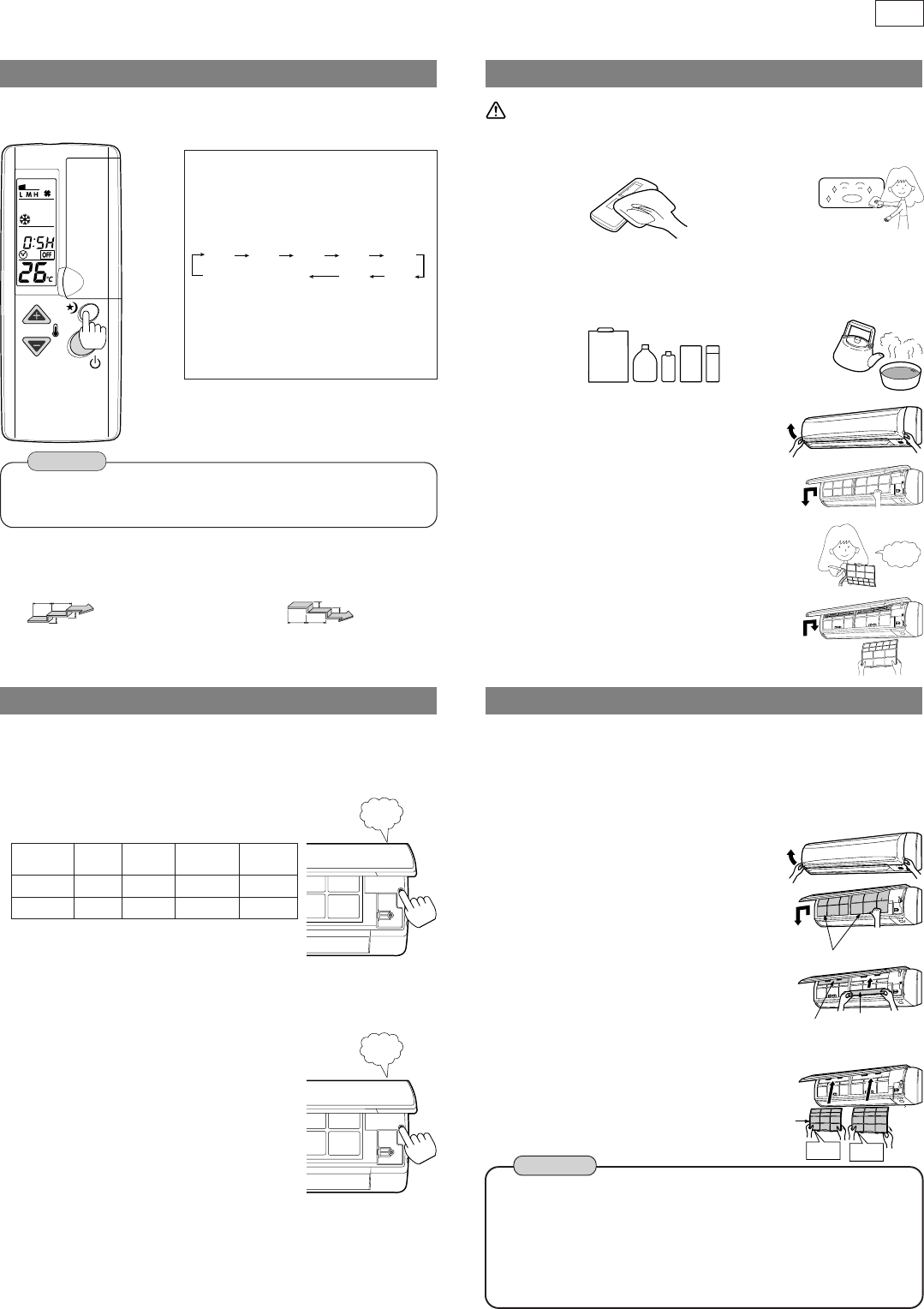 L M H

0:5H
OFF
26°C