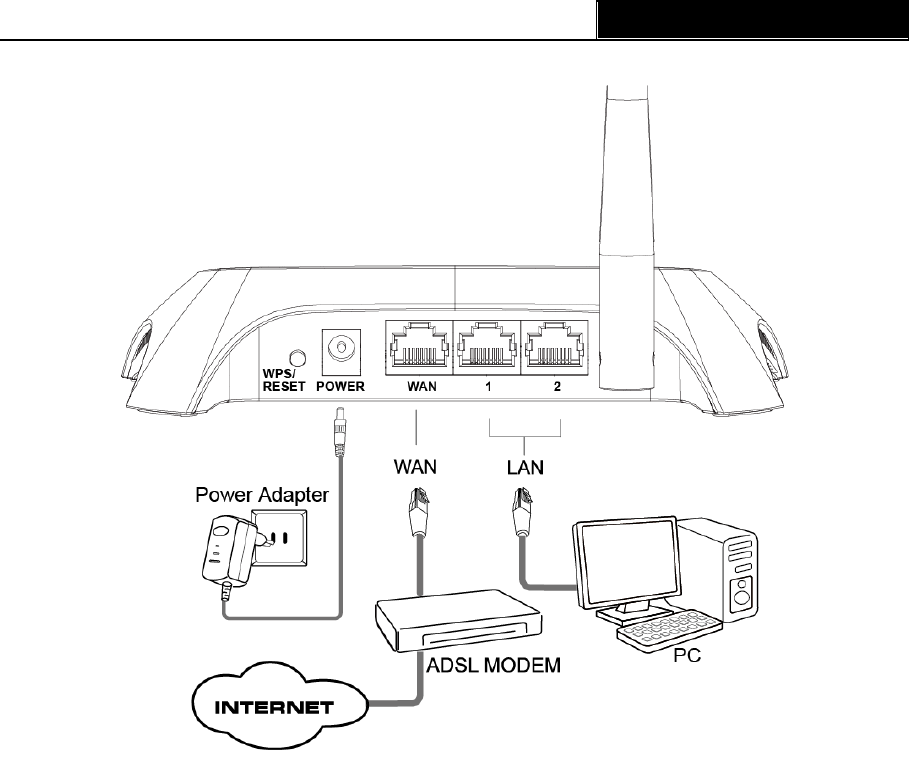 WPS/
RESET POWER WAN 1 2

WAN LAN

Power Adapter

ADSL MODEM

PC

INTERNET