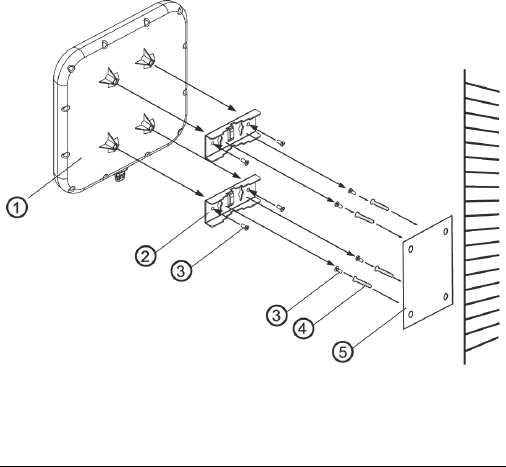 1
2
3
3
4
5