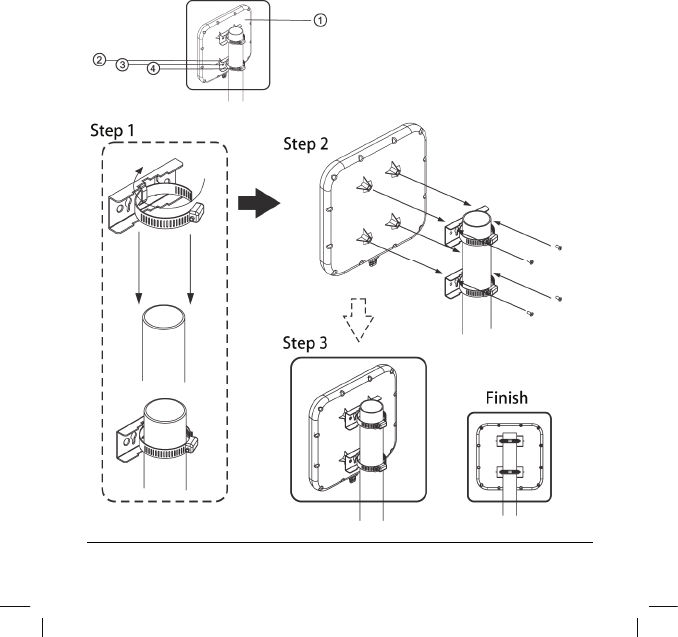 ①
②
③
④

Step 1

Step 2

Step 3

Finish