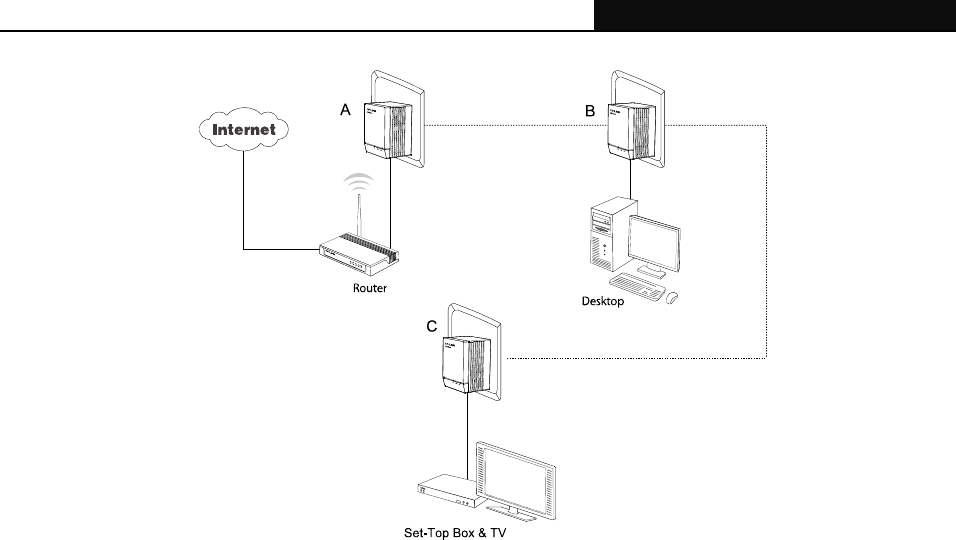 Internet

A

B

Router

Desktop

C

Set-Top Box & TV