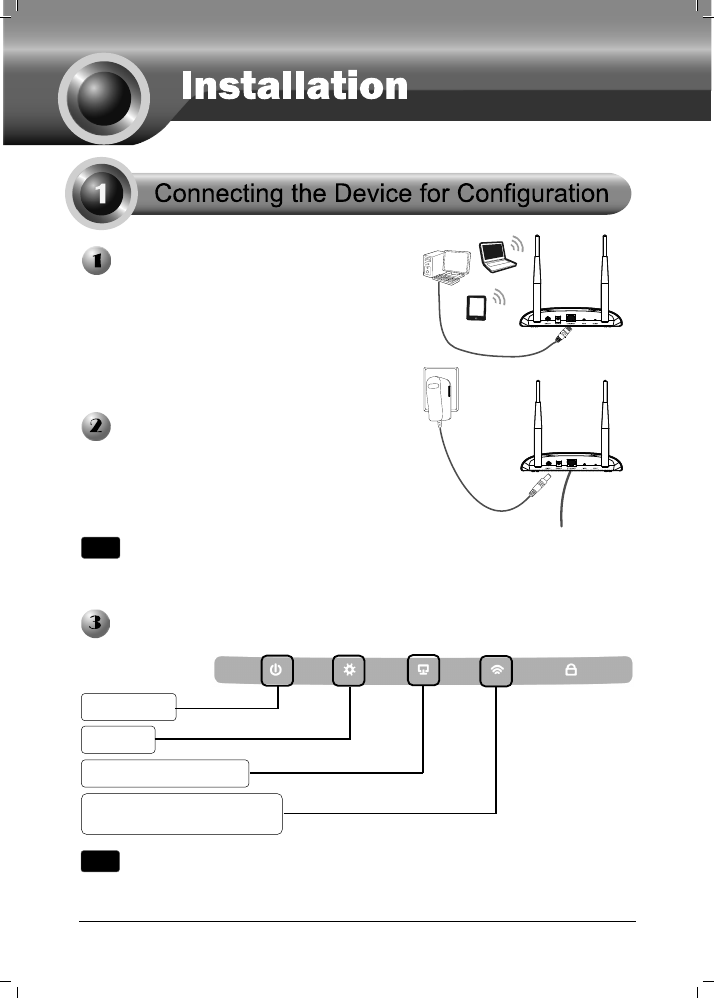 Installation

1 Connecting the Device for Configuration

1

2

3