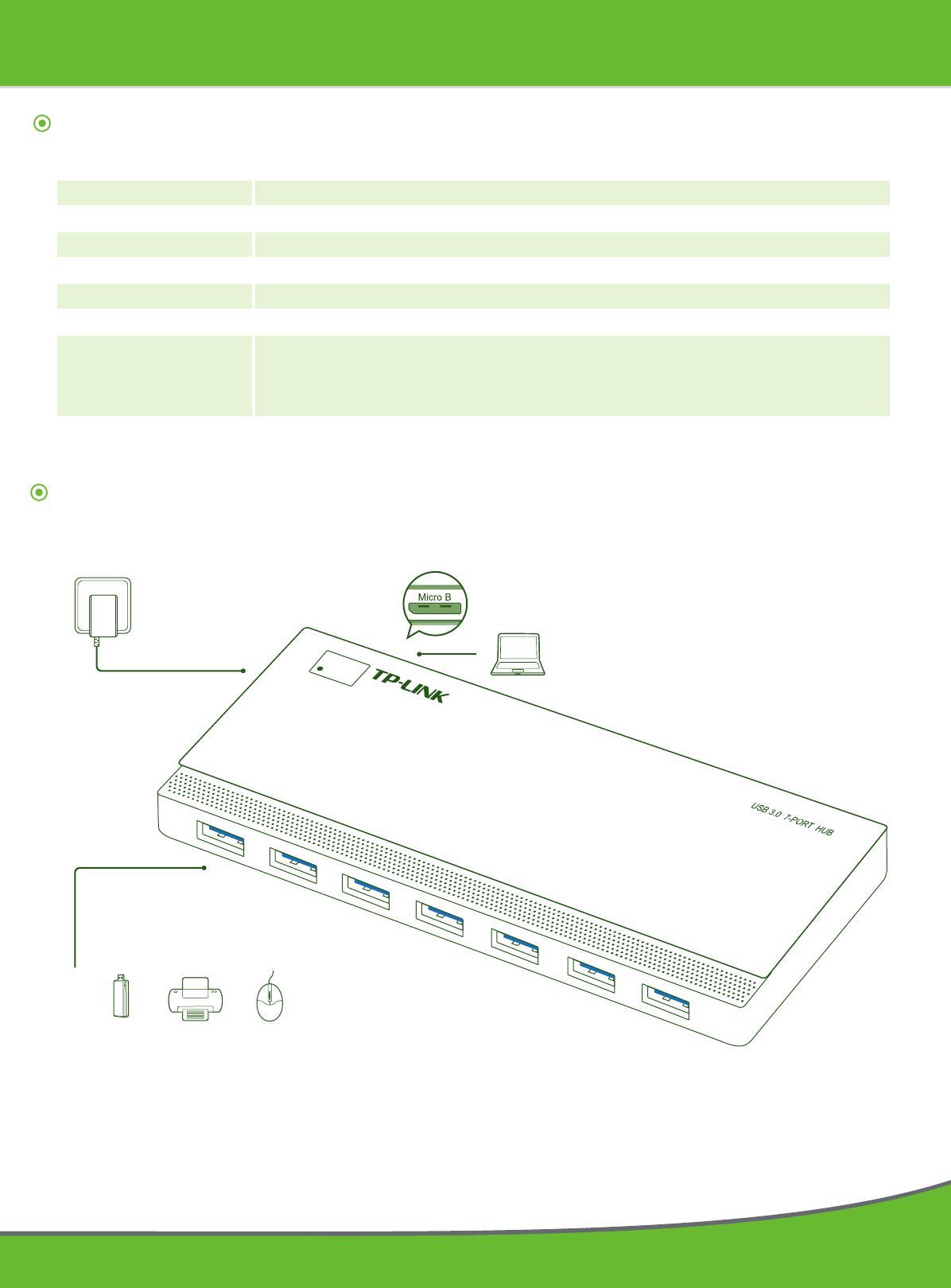 Micro B

TP-LINK

USB 3.0 7-PORT HUB