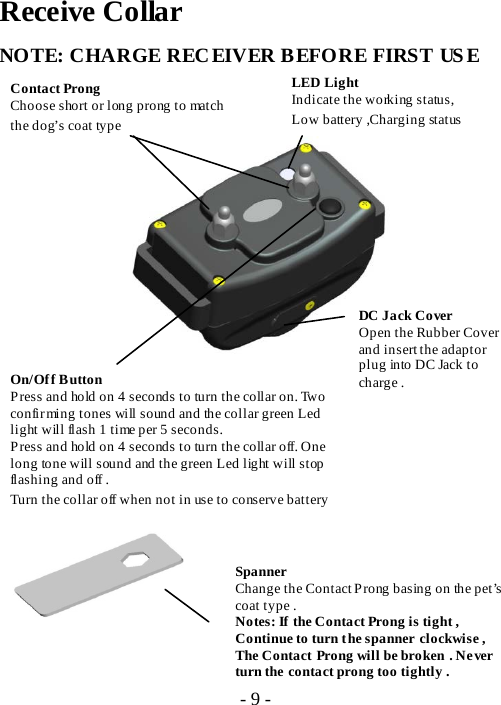 Receive Collar

NOTE: CHARGE RECEIVER BEFORE FIRST USE

Contact Prong
Choose short or long prong to match the dog's coat type

LED Light
Indicate the working status, Low battery ,Charging status

DC Jack Cover
Open the Rubber Cover and insert the adaptor plug into DC Jack to charge .

On/Off Button
Press and hold on 4 seconds to turn the collar on. Two confirming tones will sound and the collar green Led light will flash 1 time per 5 seconds.
Press and hold on 4 seconds to turn the collar off. One long tone will sound and the green Led light will stop flashing and off .
Turn the collar off when not in use to conserve battery

Spanner
Change the Contact Prong basing on the pet's coat type .
Notes: If the Contact Prong is tight , Continue to turn the spanner clockwise , The Contact Prong will be broken . Never turn the contact prong too tightly .

- 9 -