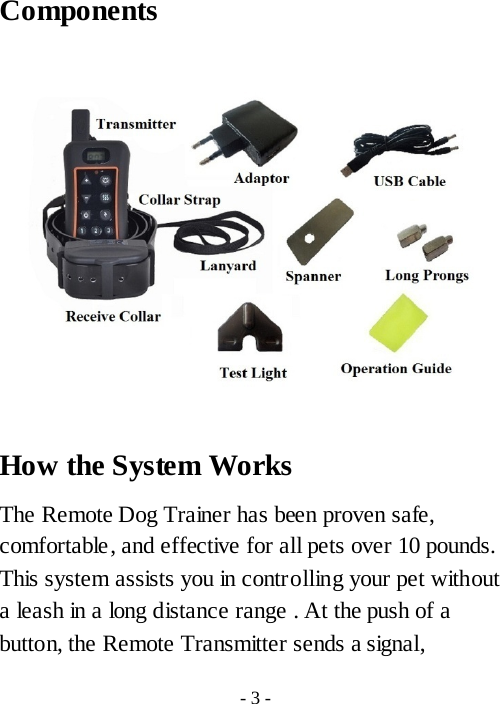 Components

Transmitter

Adaptor

USB Cable

Collar Strap

Lanyard

Spanner

Long Prongs

Receive Collar

Test Light

Operation Guide

How the System Works

The Remote Dog Trainer has been proven safe, comfortable, and effective for all pets over 10 pounds. This system assists you in controlling your pet without a leash in a long distance range . At the push of a button, the Remote Transmitter sends a signal,

- 3 -