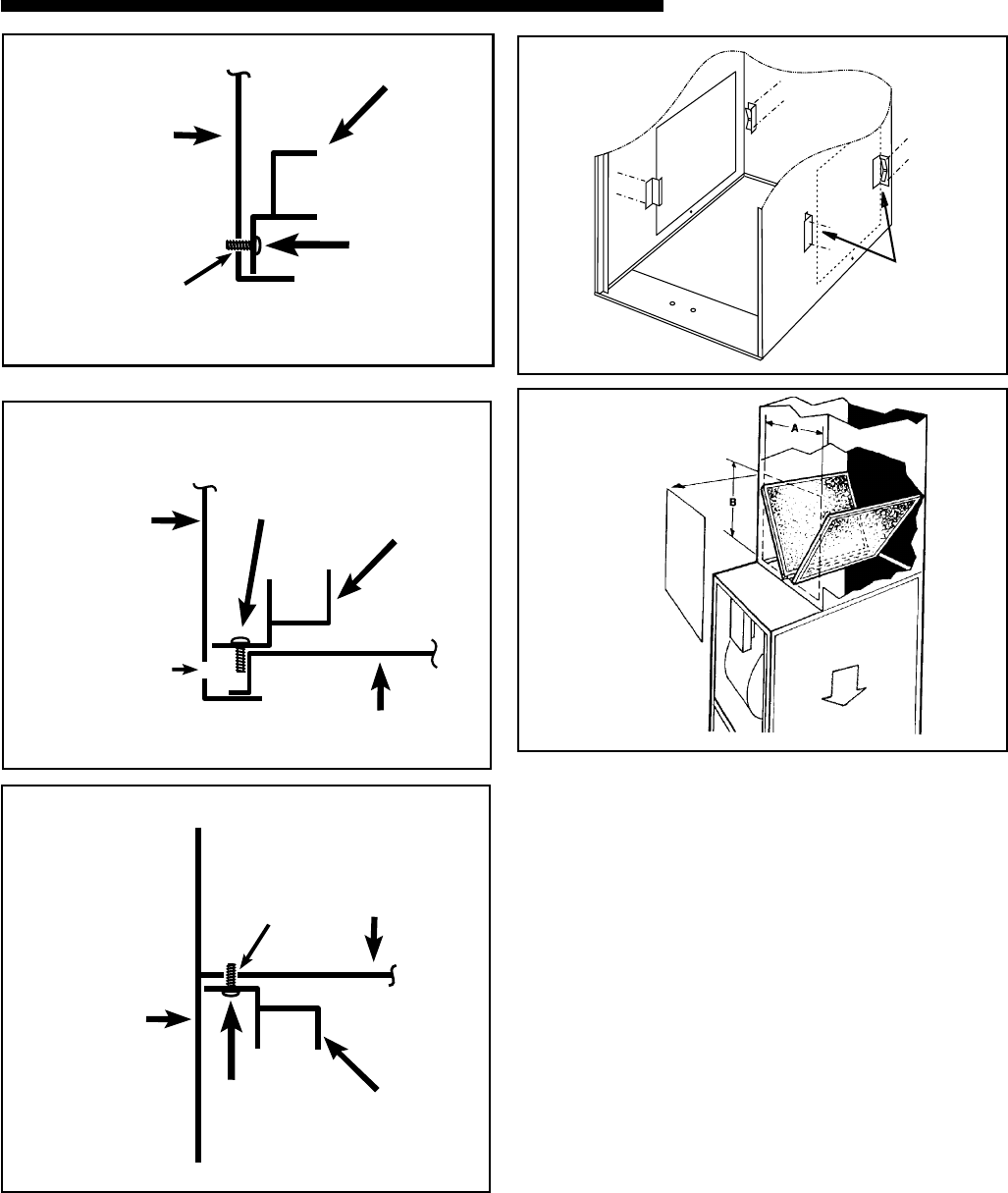 A

B