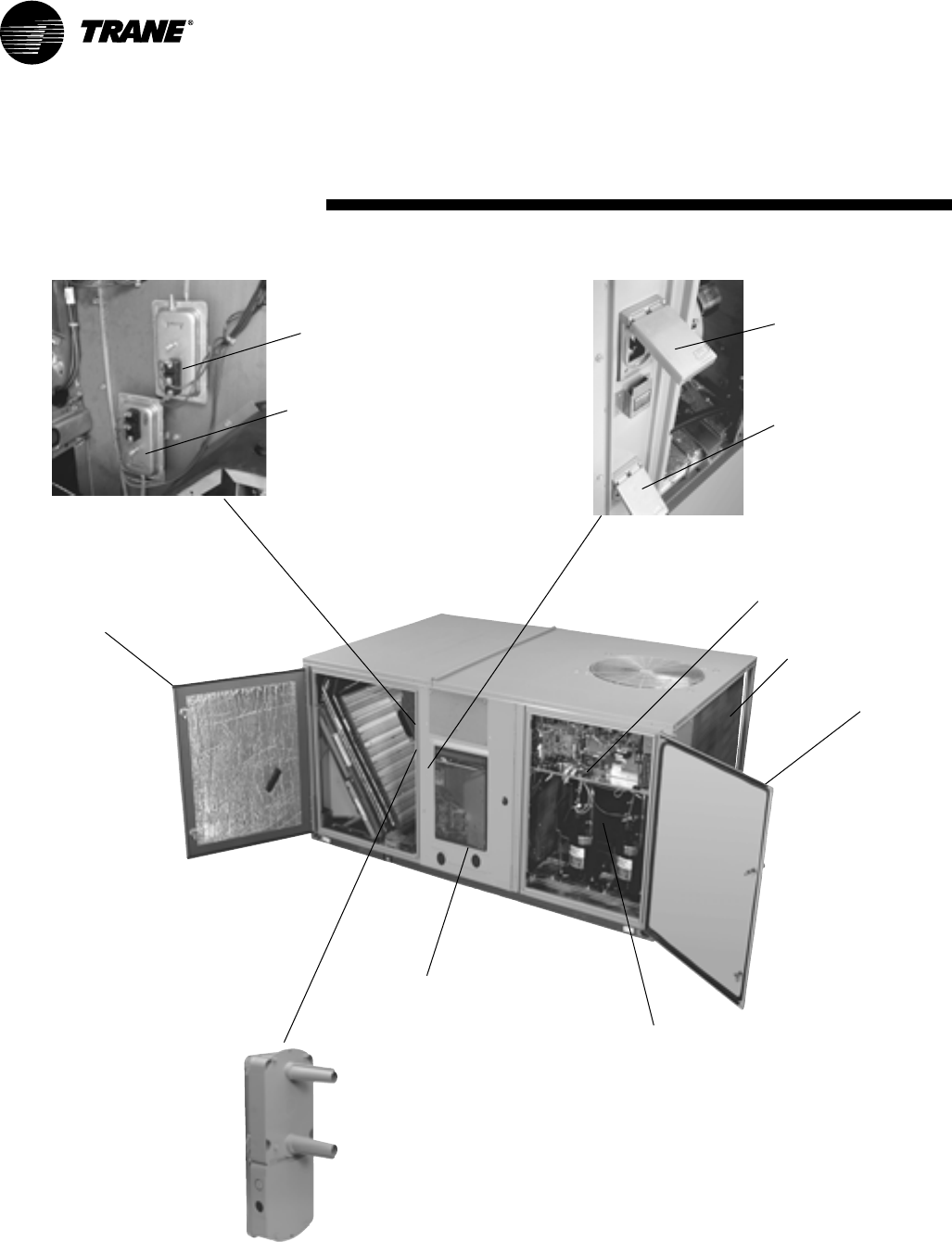 TRANE®