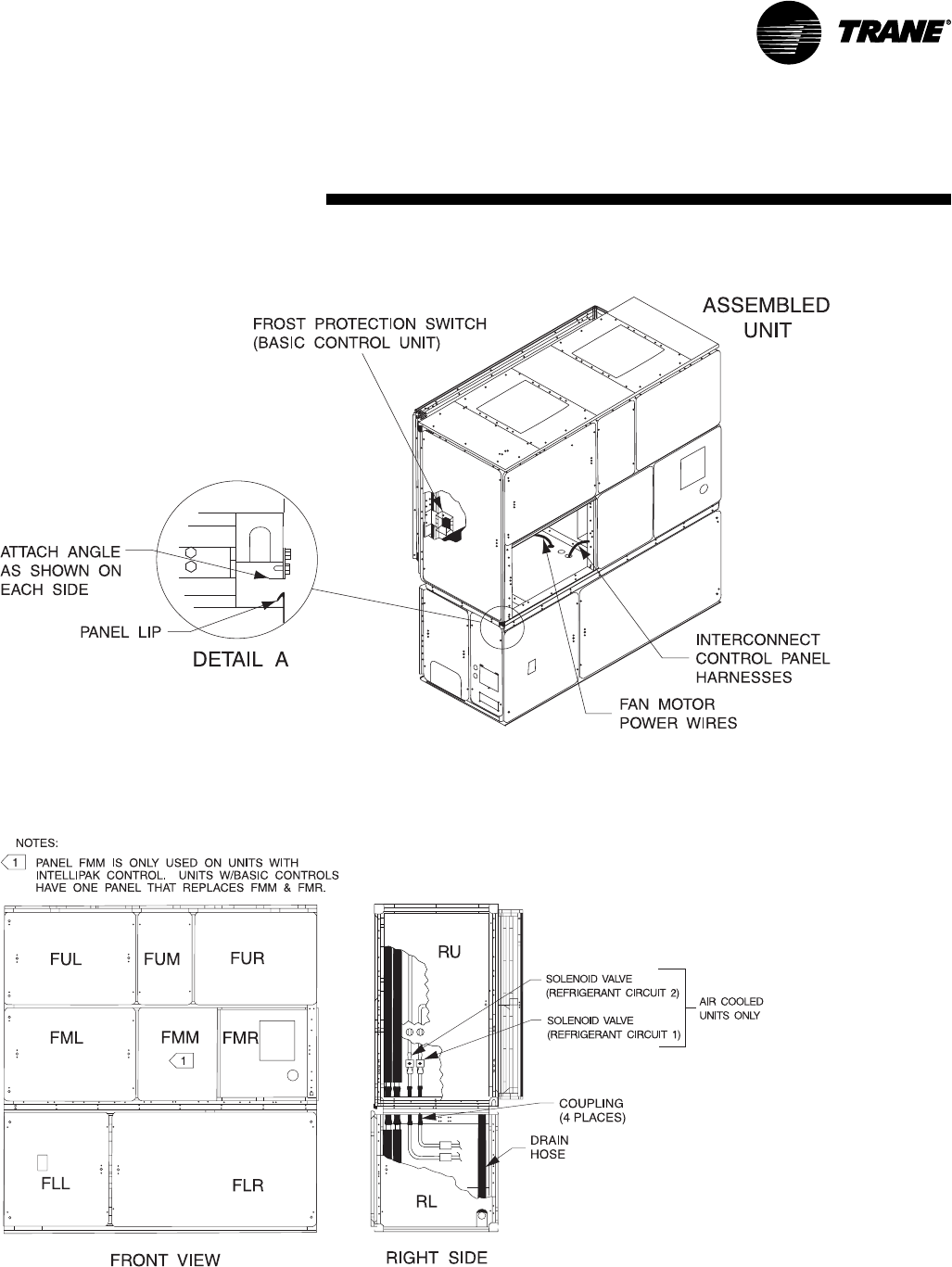 TRANE®

ASSEMBLED UNIT

FROST PROTECTION SWITCH (BASIC CONTROL UNIT)

ATTACH ANGLE AS SHOWN ON EACH SIDE

PANEL LIP

DETAIL A

INTERCONNECT CONTROL PANEL HARNESSES

FAN MOTOR POWER WIRES

NOTES:
1 PANEL FMM IS ONLY USED ON UNITS WITH INTELLIPAK CONTROL. UNITS W/BASIC CONTROLS HAVE ONE PANEL THAT REPLACES FMM & FMR.

FUL
FUM
FUR
FML
FMM
1
FMR
FLL
FLR

FRONT VIEW

RU
SOLENOID VALVE (REFRIGERANT CIRCUIT 2)
SOLENOID VALVE (REFRIGERANT CIRCUIT 1)
AIR COOLED UNITS ONLY
COUPLING (4 PLACES)
DRAIN HOSE
RL

RIGHT SIDE