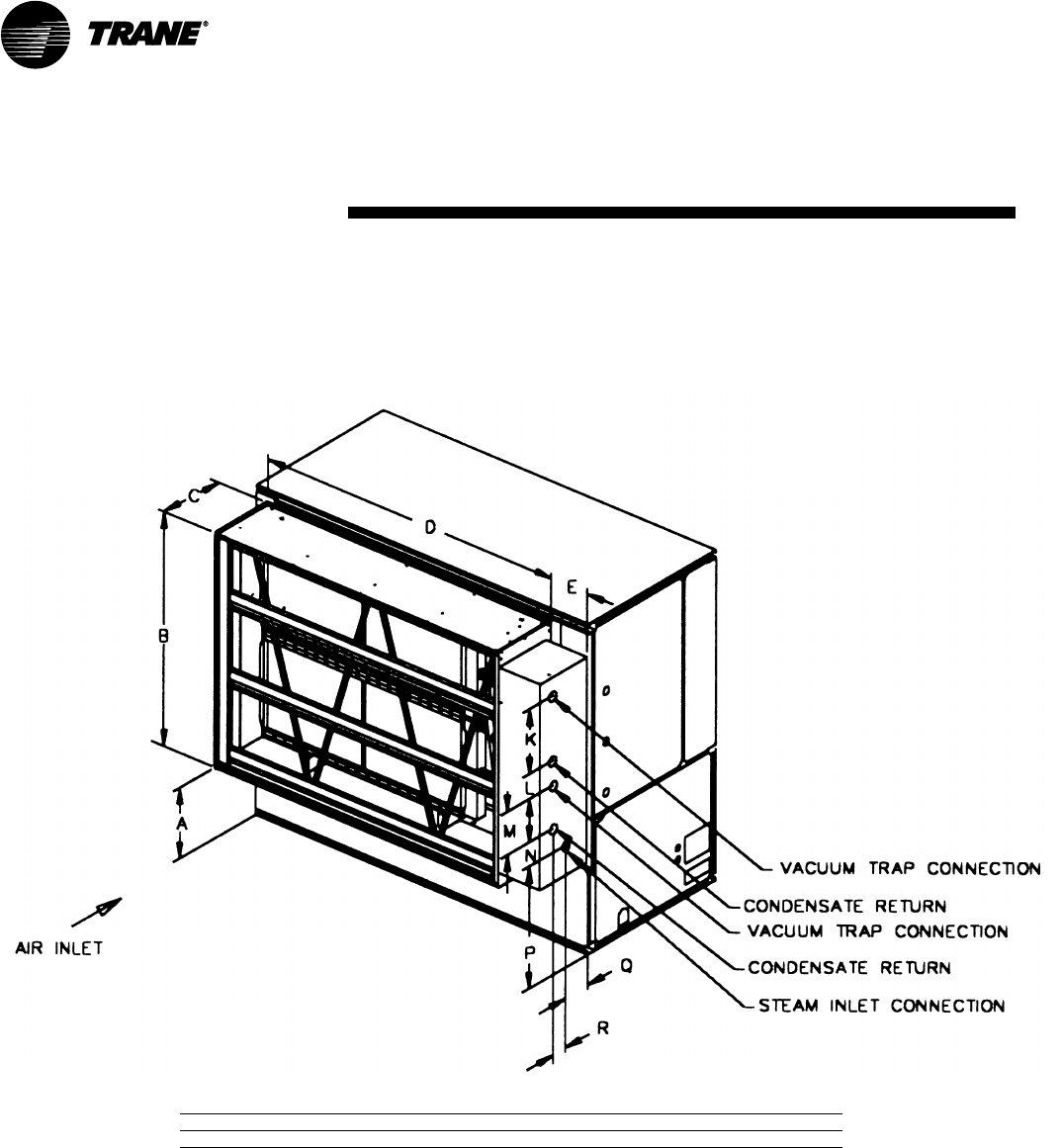 TRANE®

C
D
E
B
K
L
M
N
A
P
Q
R

AIR INLET

VACUUM TRAP CONNECTION
CONDENSATE RETURN
VACUUM TRAP CONNECTION
CONDENSATE RETURN
STEAM INLET CONNECTION