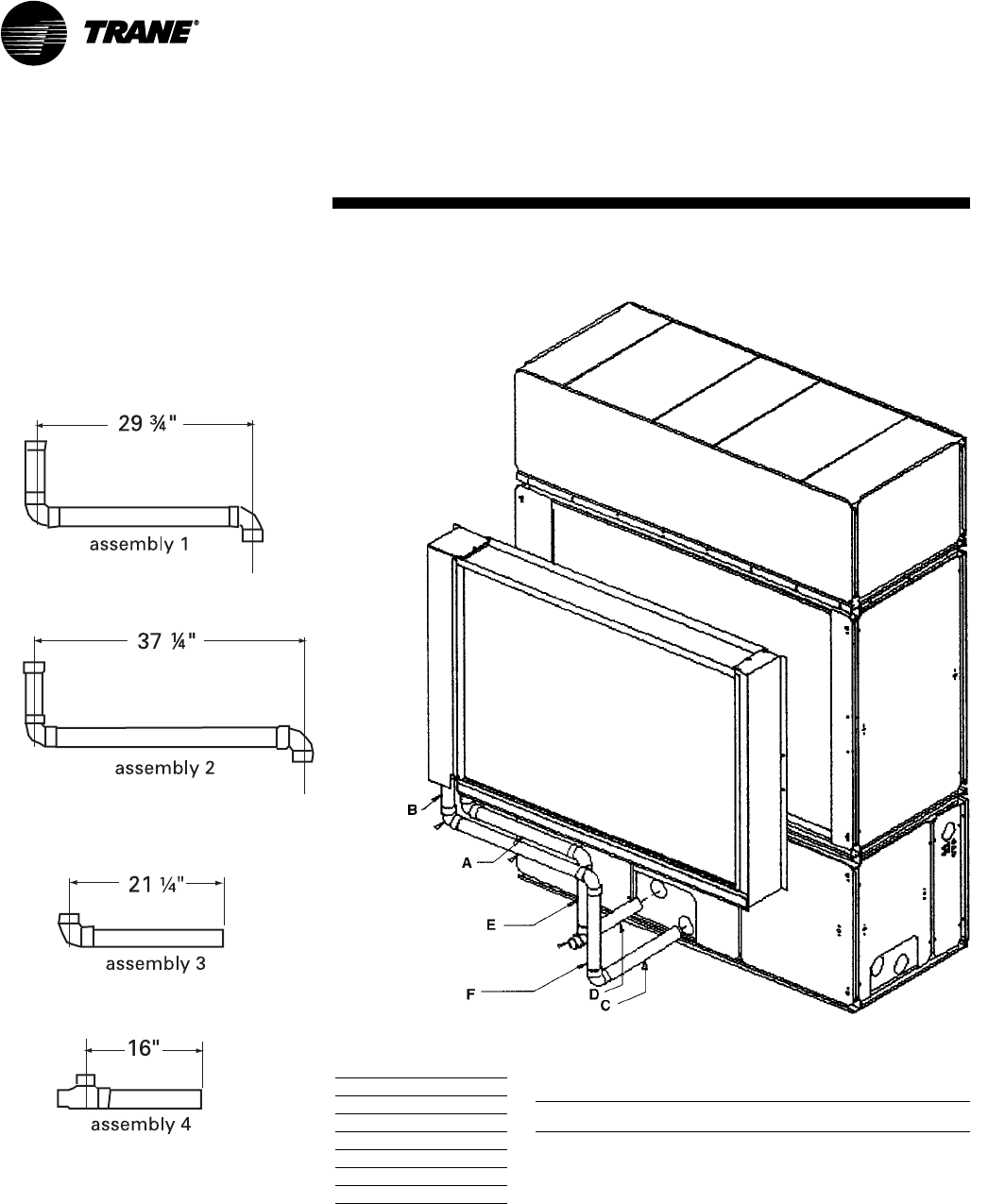 TRANE®

29 ¾"

assembly 1

37 ¼"

assembly 2

21 ¼"

assembly 3

16"

assembly 4

B

A

E

F

D

C