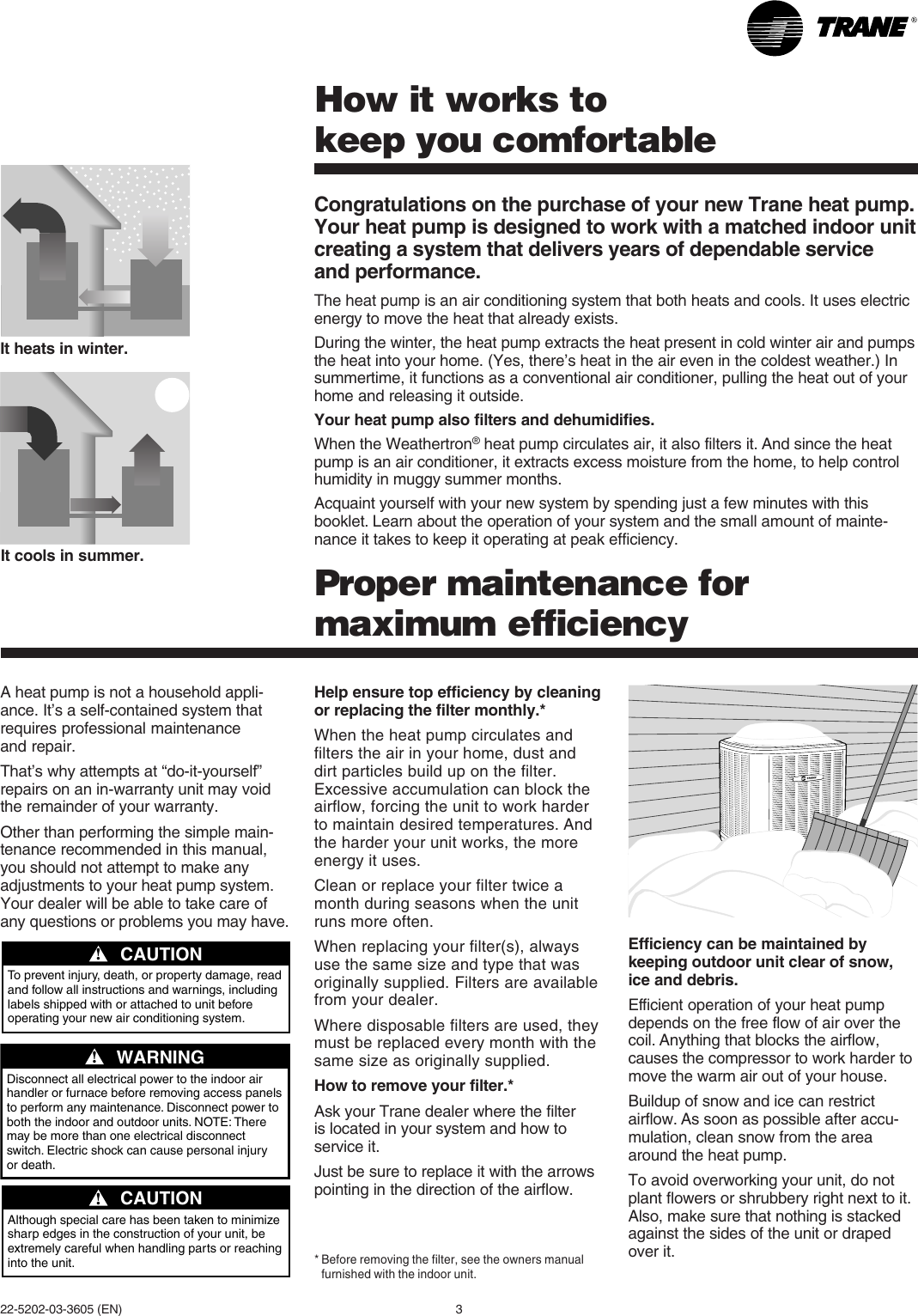 TRANE®

How it works to keep you comfortable

It heats in winter.

It cools in summer.

Congratulations on the purchase of your new Trane heat pump. Your heat pump is designed to work with a matched indoor unit creating a system that delivers years of dependable service and performance.

The heat pump is an air conditioning system that both heats and cools. It uses electric energy to move the heat that already exists.

During the winter, the heat pump extracts the heat present in cold winter air and pumps the heat into your home. (Yes, there's heat in the air even in the coldest weather.) In summertime, it functions as a conventional air conditioner, pulling the heat out of your home and releasing it outside.

Your heat pump also filters and dehumidifies.

When the Weathertron® heat pump circulates air, it also filters it. And since the heat pump is an air conditioner, it extracts excess moisture from the home, to help control humidity in muggy summer months.

Acquaint yourself with your new system by spending just a few minutes with this booklet. Learn about the operation of your system and the small amount of maintenance it takes to keep it operating at peak efficiency.

Proper maintenance for maximum efficiency

A heat pump is not a household appliance. It's a self-contained system that requires professional maintenance and repair.

That's why attempts at "do-it-yourself" repairs on an in-warranty unit may void the remainder of your warranty.

Other than performing the simple maintenance recommended in this manual, you should not attempt to make any adjustments to your heat pump system. Your dealer will be able to take care of any questions or problems you may have.

CAUTION
To prevent injury, death, or property damage, read and follow all instructions and warnings, including labels shipped with or attached to unit before operating your new air conditioning system.

WARNING
Disconnect all electrical power to the indoor air handler or furnace before removing access panels to perform any maintenance. Disconnect power to both the indoor and outdoor units. NOTE: There may be more than one electrical disconnect switch. Electric shock can cause personal injury or death.

CAUTION
Although special care has been taken to minimize sharp edges in the construction of your unit, be extremely careful when handling parts or reaching into the unit.

Help ensure top efficiency by cleaning or replacing the filter monthly.*

When the heat pump circulates and filters the air in your home, dust and dirt particles build up on the filter. Excessive accumulation can block the airflow, forcing the unit to work harder to maintain desired temperatures. And the harder your unit works, the more energy it uses.

Clean or replace your filter twice a month during seasons when the unit runs more often.

When replacing your filter(s), always use the same size and type that was originally supplied. Filters are available from your dealer.

Where disposable filters are used, they must be replaced every month with the same size as originally supplied.

How to remove your filter.*

Ask your Trane dealer where the filter is located in your system and how to service it.

Just be sure to replace it with the arrows pointing in the direction of the airflow.

* Before removing the filter, see the owners manual furnished with the indoor unit.

Efficiency can be maintained by keeping outdoor unit clear of snow, ice and debris.

Efficient operation of your heat pump depends on the free flow of air over the coil. Anything that blocks the airflow, causes the compressor to work harder to move the warm air out of your house.

Buildup of snow and ice can restrict airflow. As soon as possible after accumulation, clean snow from the area around the heat pump.

To avoid overworking your unit, do not plant flowers or shrubbery right next to it. Also, make sure that nothing is stacked against the sides of the unit or draped over it.

22-5202-03-3605 (EN)
3