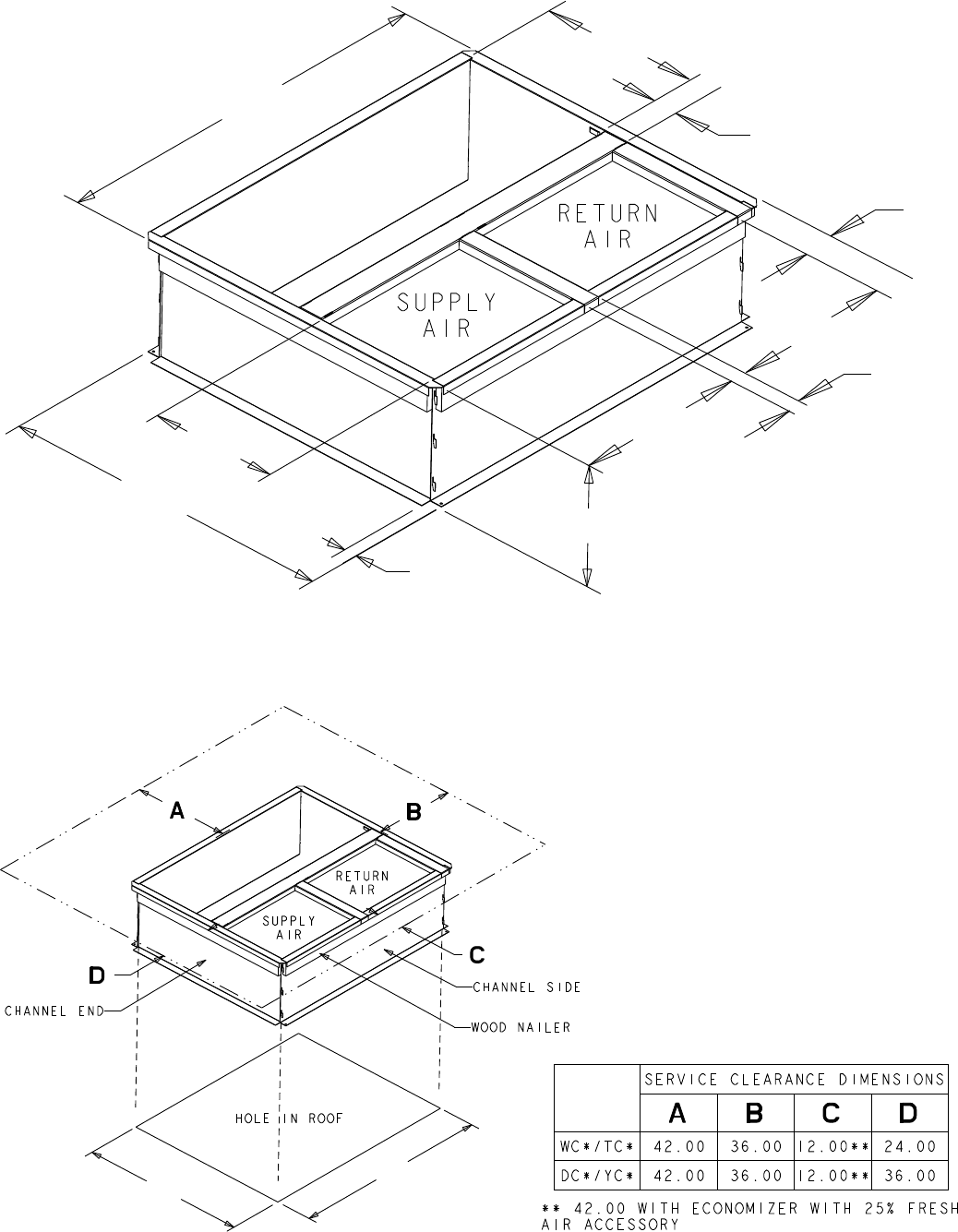 RETURN AIR

SUPPLY AIR

A

B

RETURN AIR

SUPPLY AIR

C

D

CHANNEL SIDE

CHANNEL END

WOOD NAILER

HOLE IN ROOF

| | SERVICE CLEARANCE DIMENSIONS | | | |
|---|---|---|---|---|
| | A | B | C | D |
| WC*/TC* | 42.00 | 36.00 | 12.00** | 24.00 |
| DC*/YC* | 42.00 | 36.00 | 12.00** | 36.00 |

** 42.00 WITH ECONOMIZER WITH 25% FRESH AIR ACCESSORY