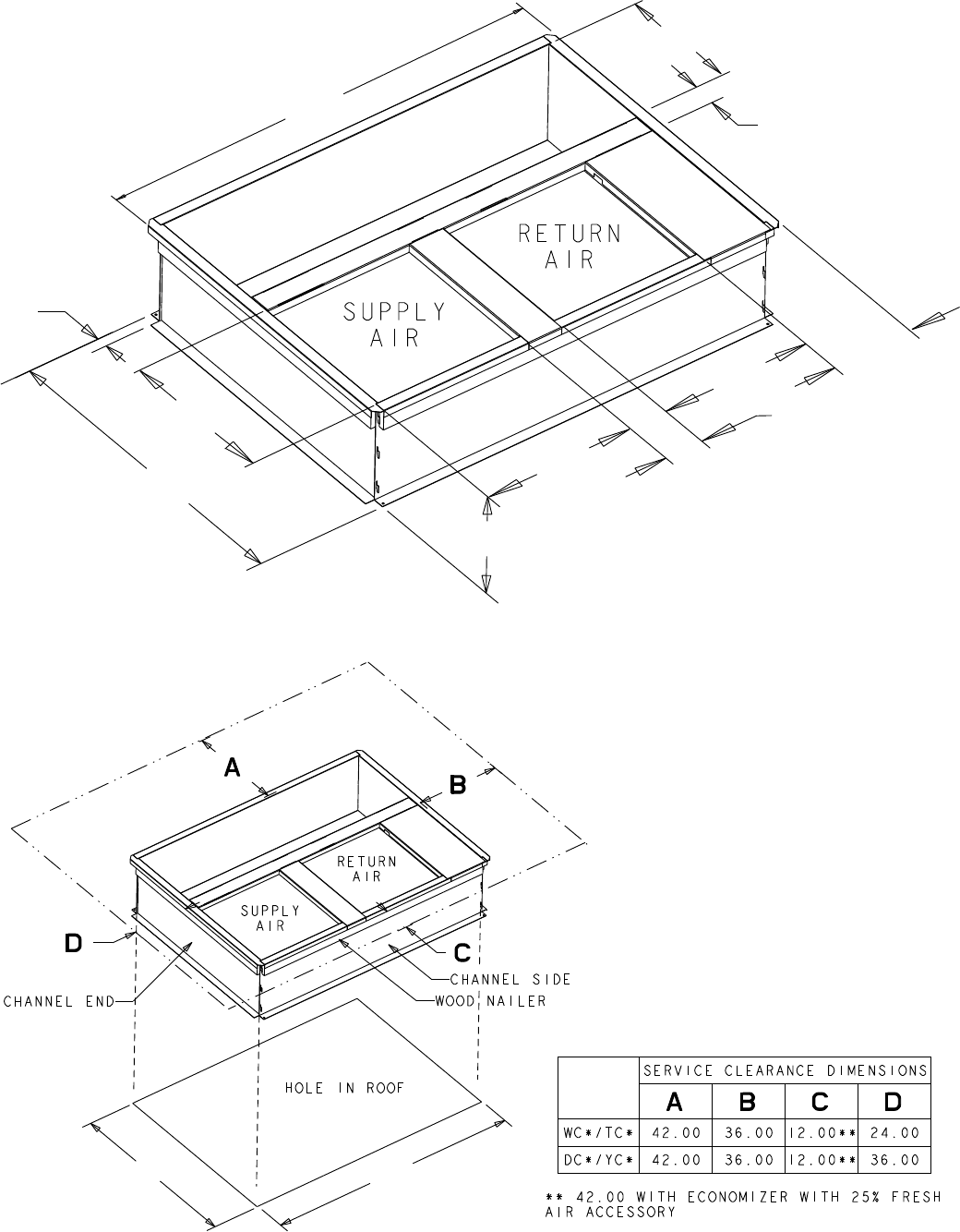 RETURN AIR

SUPPLY AIR

A

B

RETURN AIR

SUPPLY AIR

D

C

CHANNEL SIDE

CHANNEL END

WOOD NAILER

HOLE IN ROOF

|  | SERVICE CLEARANCE DIMENSIONS | | | |
|---|---|---|---|---|
|  | A | B | C | D |
| WC*/TC* | 42.00 | 36.00 | 12.00** | 24.00 |
| DC*/YC* | 42.00 | 36.00 | 12.00** | 36.00 |

** 42.00 WITH ECONOMIZER WITH 25% FRESH AIR ACCESSORY