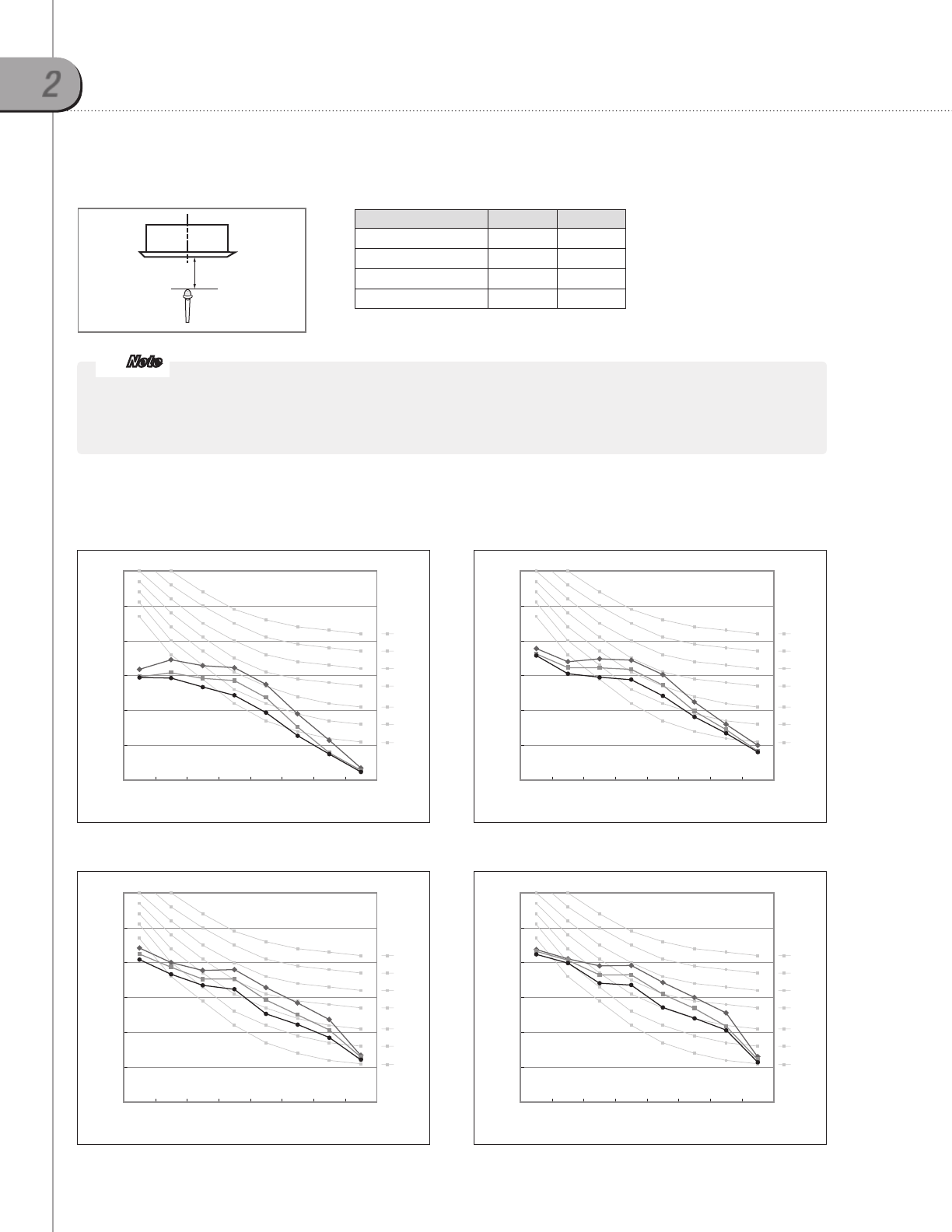 2

Note