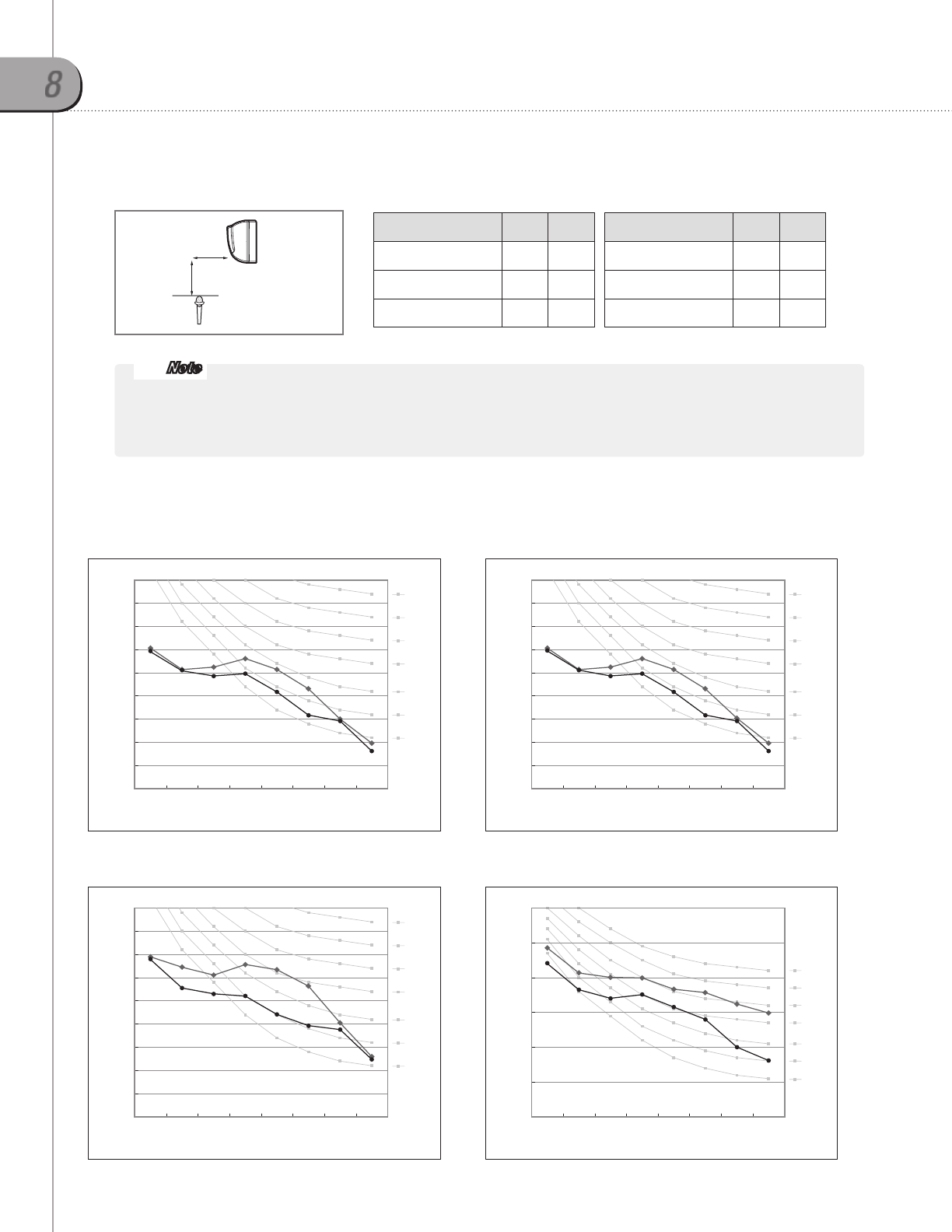 8

Note