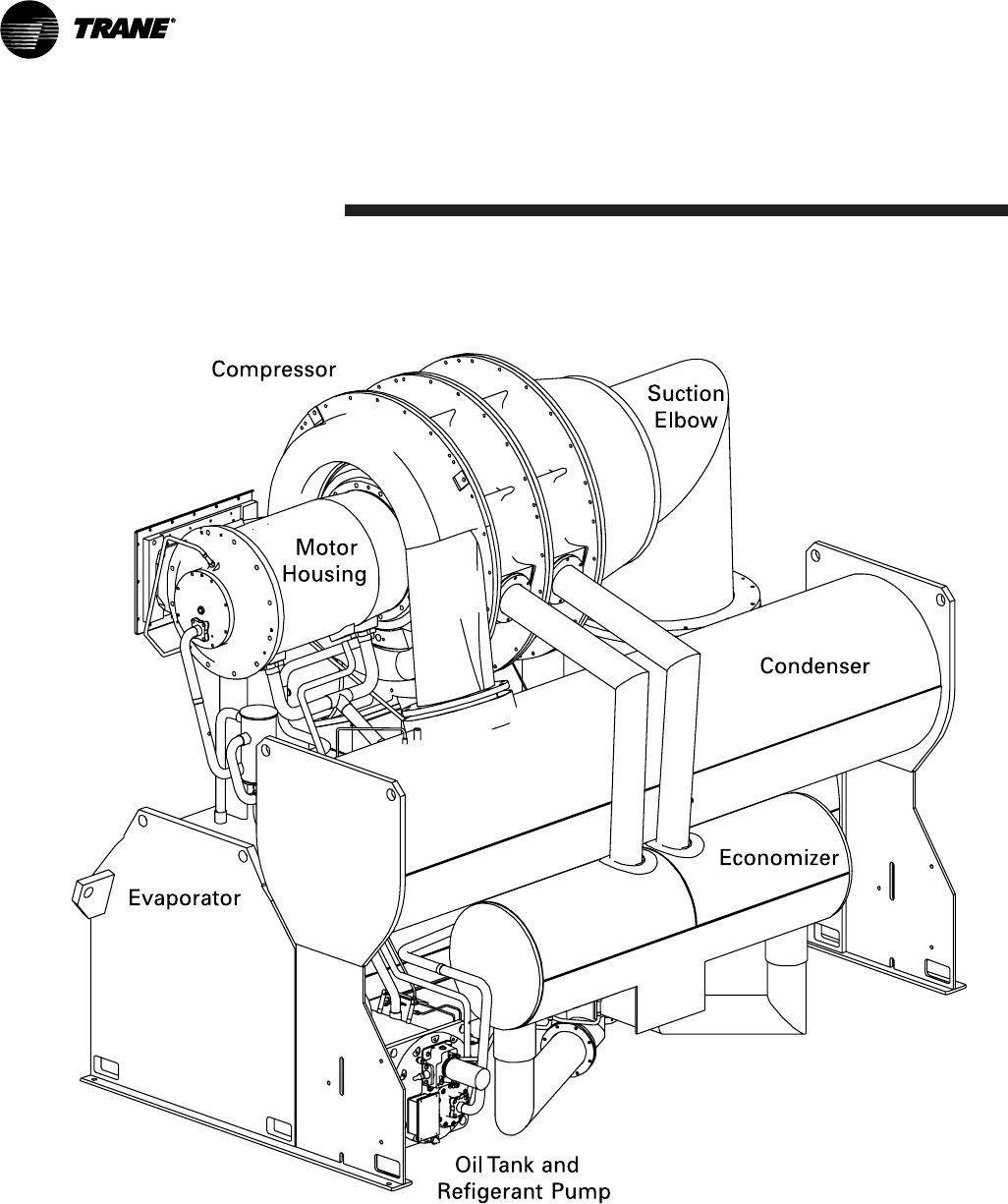 TRANE®

Compressor

Suction Elbow

Motor Housing

Condenser

Economizer

Evaporator

Oil Tank and Refigerant Pump