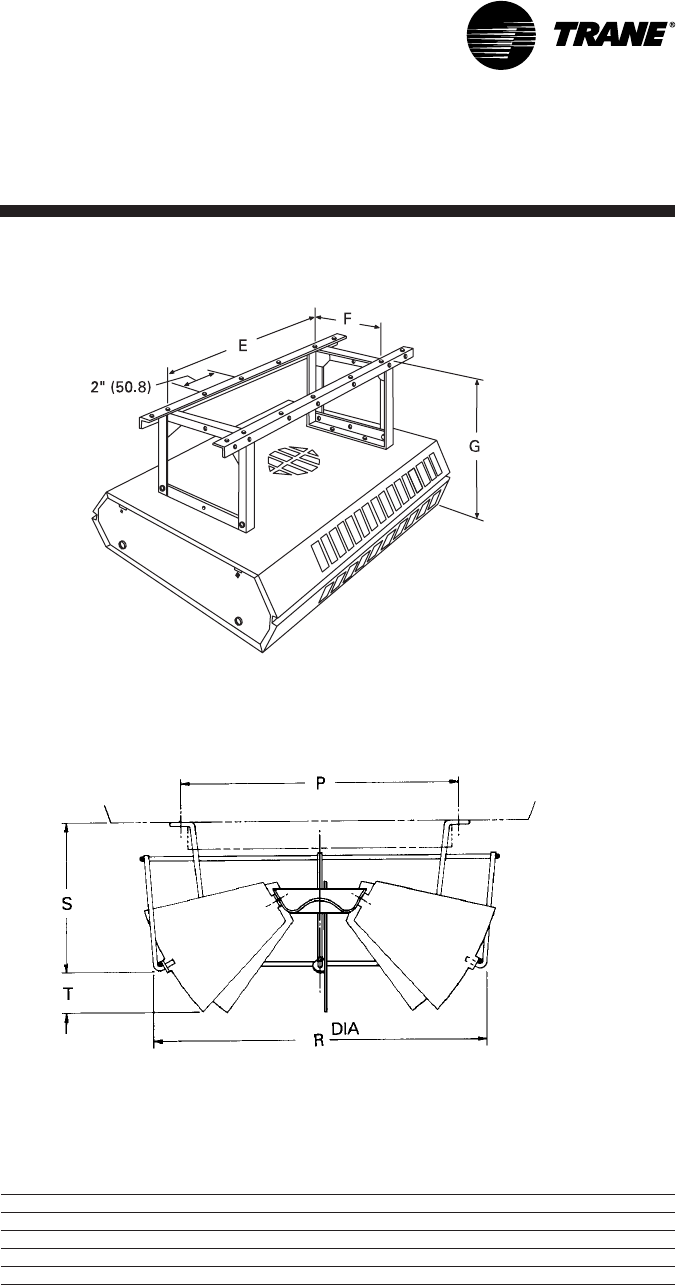 TRANE®

E

F

2" (50.8)

G

P

S

T

R DIA