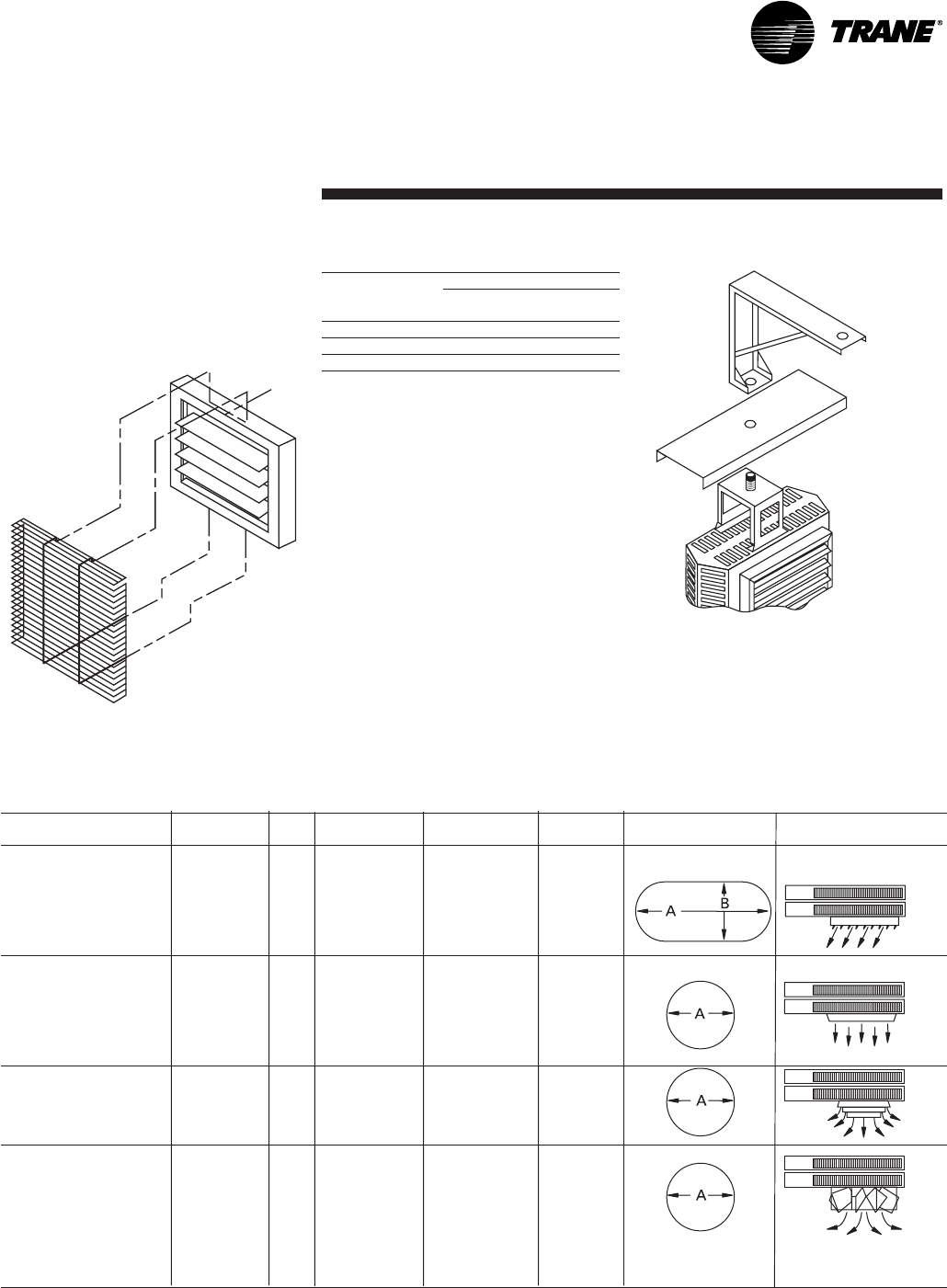 TRANE®

A
B

A

A

A