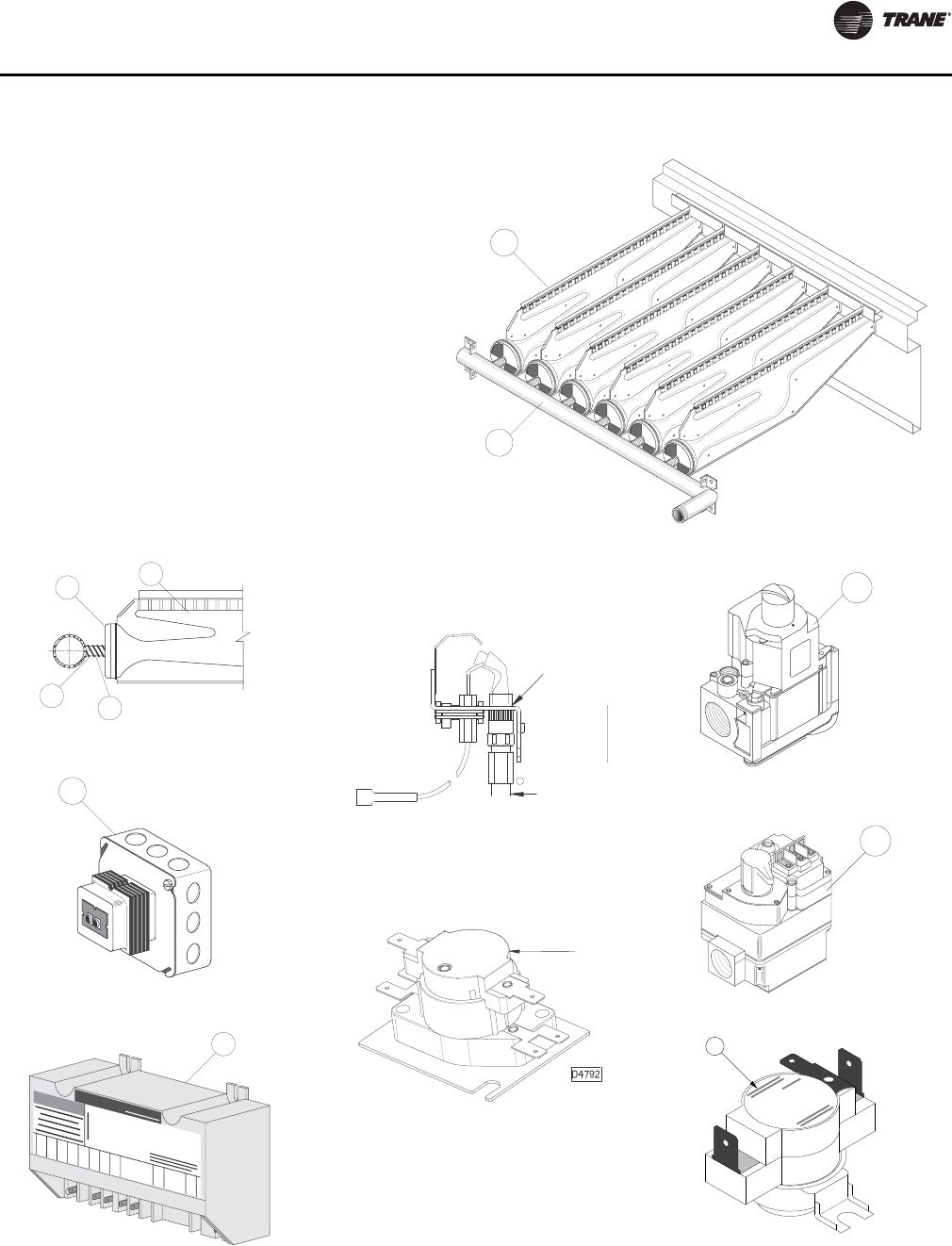 TRANE®

D4792