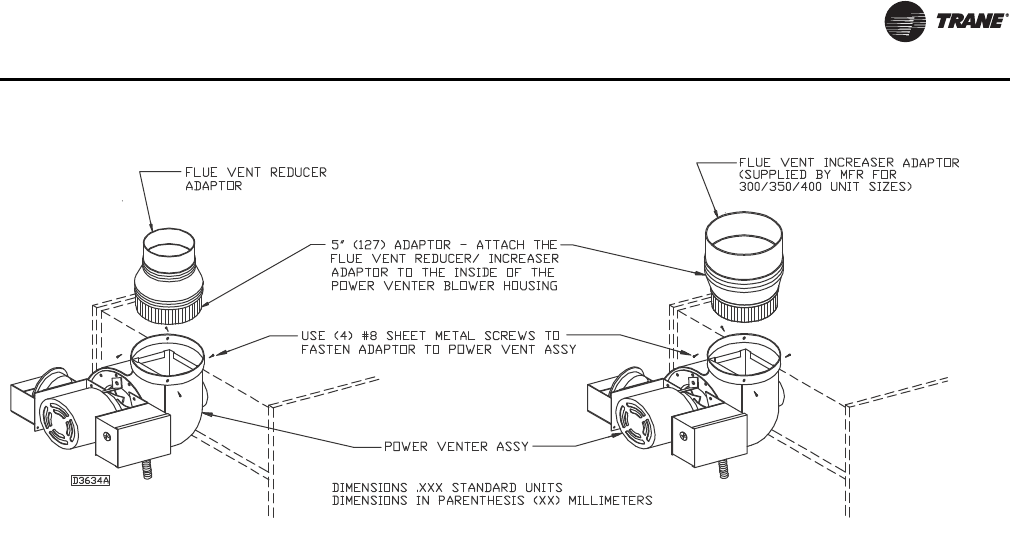 TRANE

FLUE VENT REDUCER ADAPTOR

FLUE VENT INCREASER ADAPTOR (SUPPLIED BY MFR FOR 300/350/400 UNIT SIZES)

5" (127) ADAPTOR - ATTACH THE FLUE VENT REDUCER/ INCREASER ADAPTOR TO THE INSIDE OF THE POWER VENTER BLOWER HOUSING

USE (4) #8 SHEET METAL SCREWS TO FASTEN ADAPTOR TO POWER VENT ASSY

POWER VENTER ASSY

D3634A

DIMENSIONS .XXX STANDARD UNITS
DIMENSIONS IN PARENTHESIS (XX) MILLIMETERS