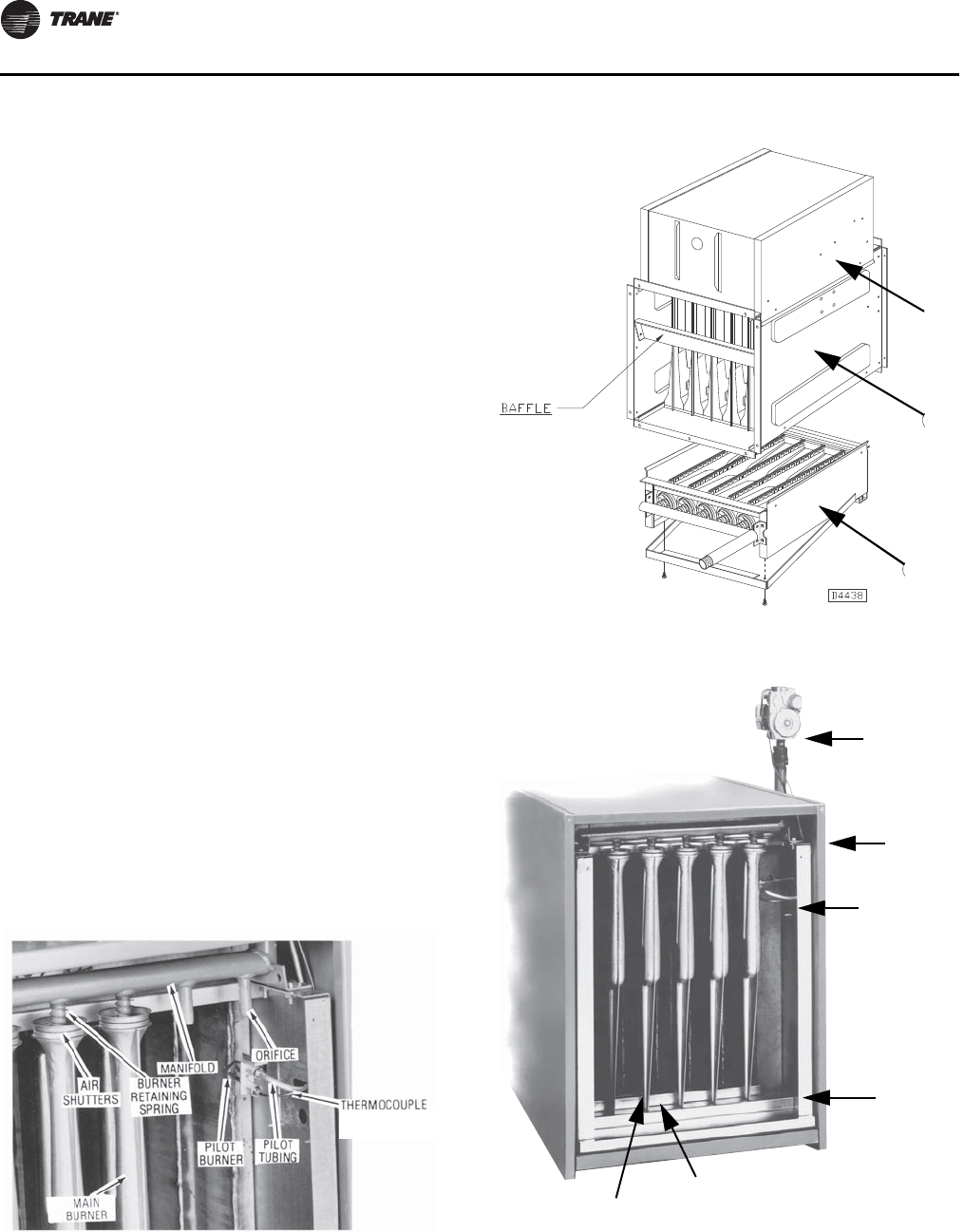 TRANE®

BAFFLE

D4438

AIR SHUTTERS

BURNER RETAINING SPRING

MANIFOLD

ORIFICE

THERMOCOUPLE

PILOT BURNER

PILOT TUBING

MAIN BURNER