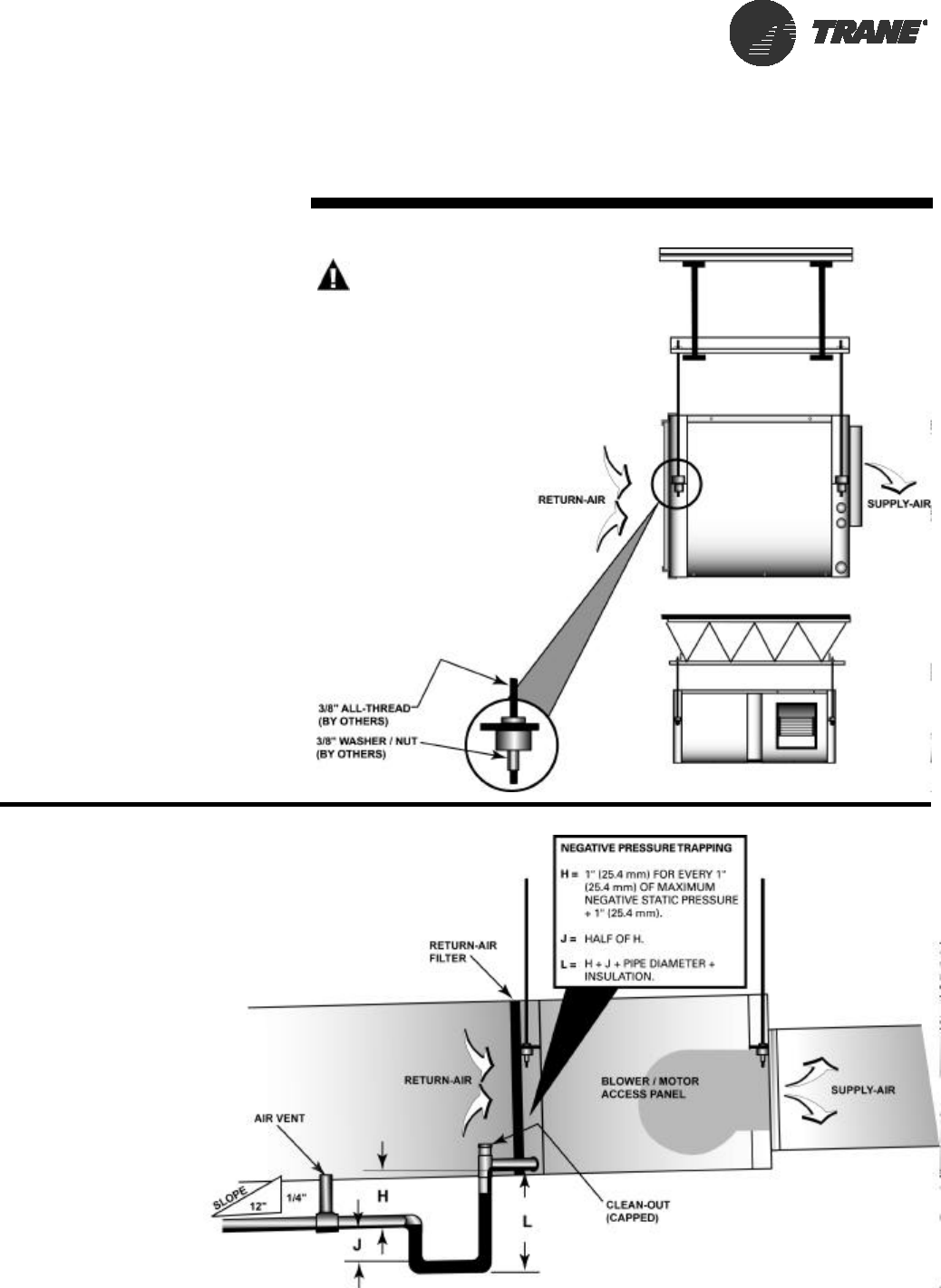 TRANE®

RETURN-AIR

SUPPLY-AIR

3/8" ALL-THREAD (BY OTHERS)

3/8" WASHER / NUT (BY OTHERS)

NEGATIVE PRESSURE TRAPPING

H = 1" (25.4 mm) FOR EVERY 1" (25.4 mm) OF MAXIMUM NEGATIVE STATIC PRESSURE + 1" (25.4 mm).

J = HALF OF H.

L = H + J + PIPE DIAMETER + INSULATION.

RETURN-AIR FILTER

RETURN-AIR

BLOWER / MOTOR ACCESS PANEL

SUPPLY-AIR

AIR VENT

SLOPE

12"

1/4"

H

J

L

CLEAN-OUT (CAPPED)