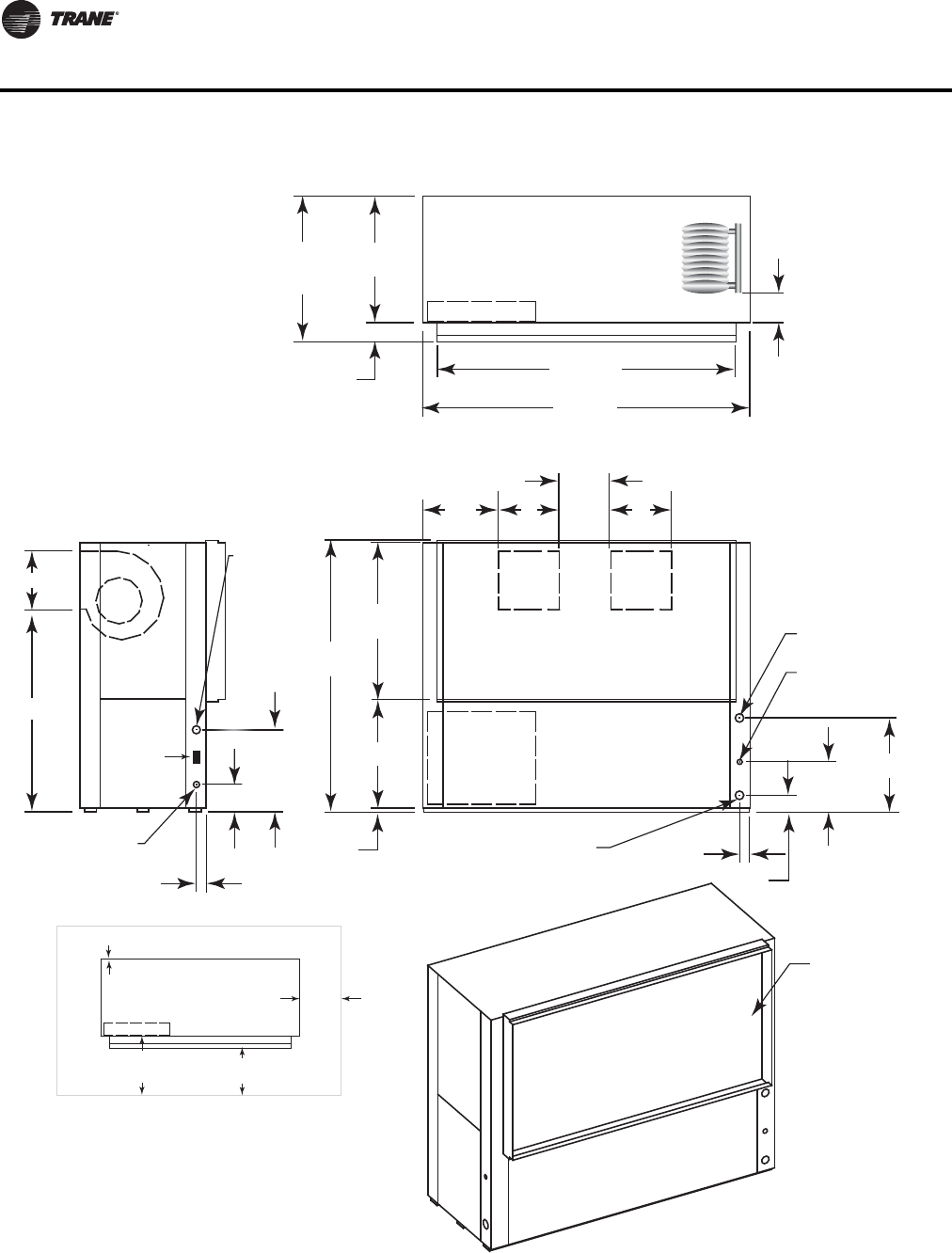 TRANE®