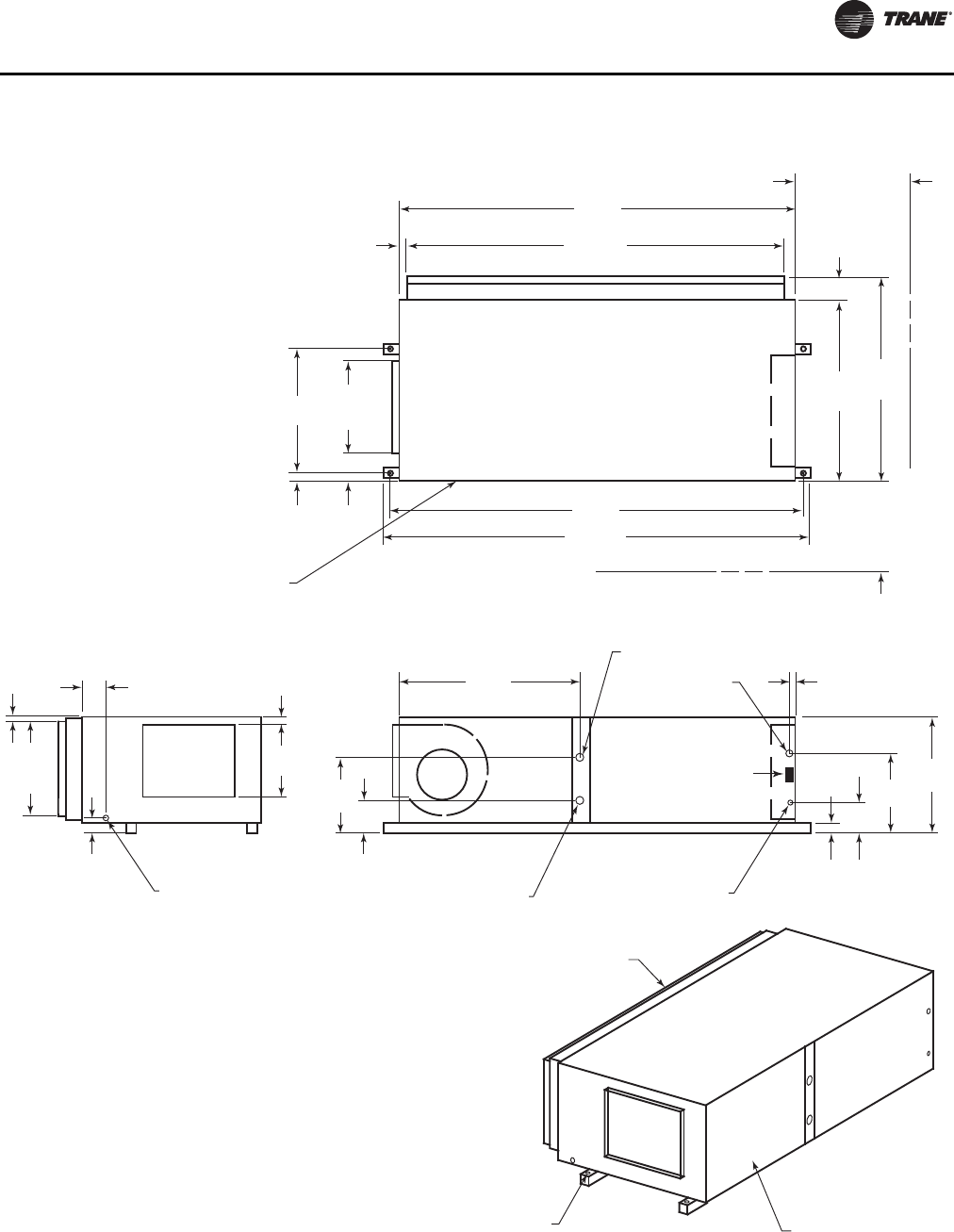 TRANE®