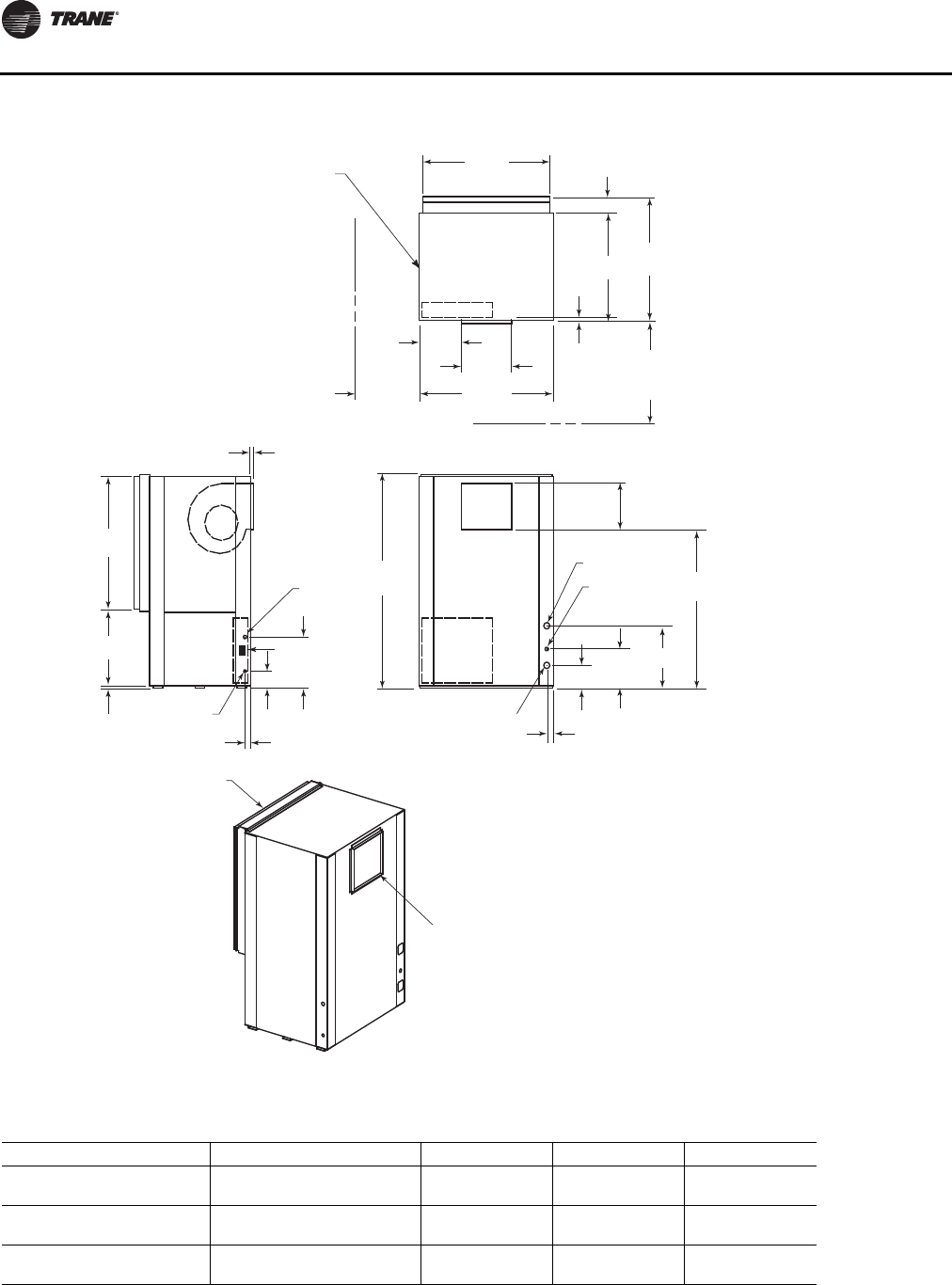 TRANE®