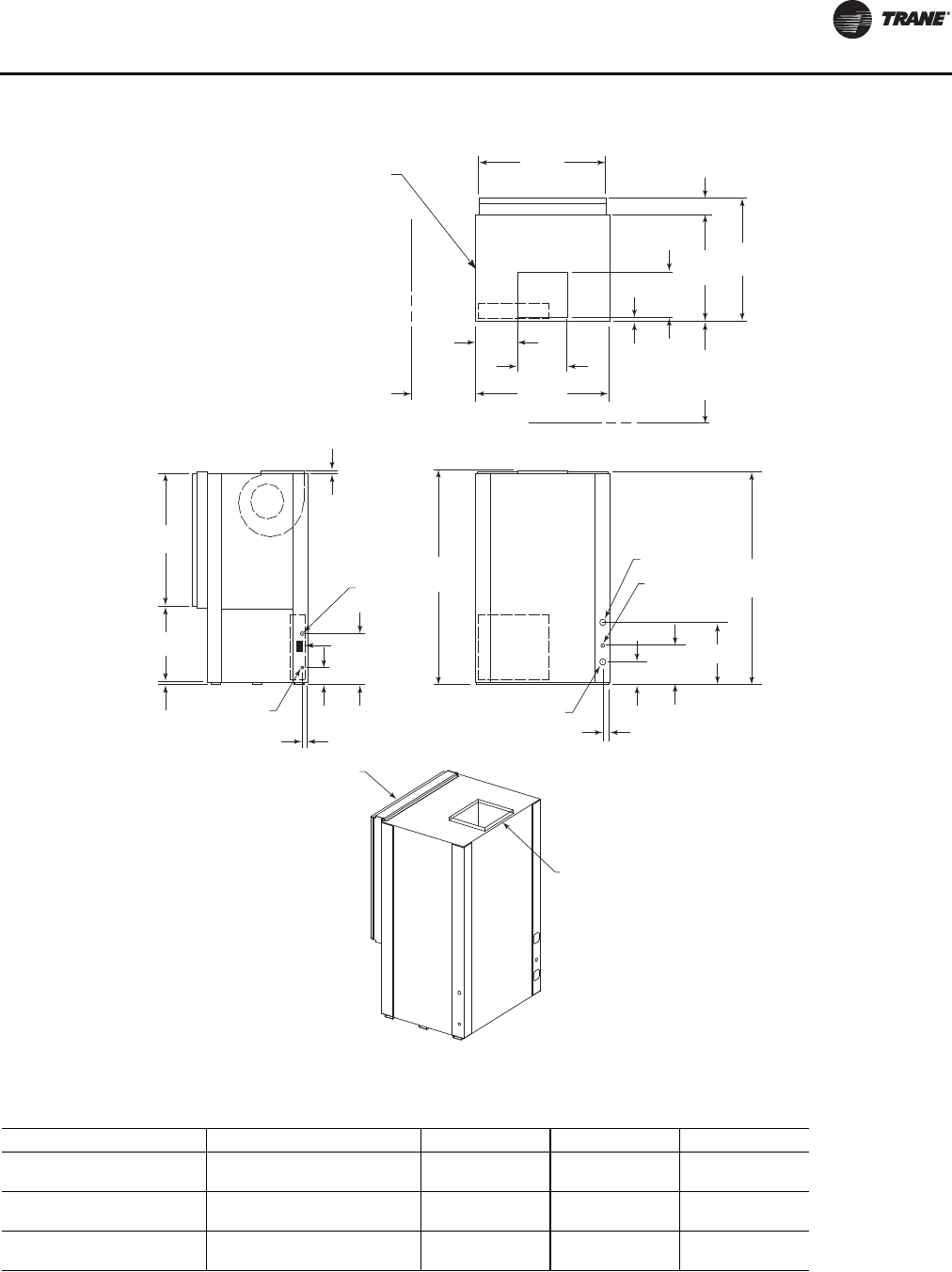 TRANE®