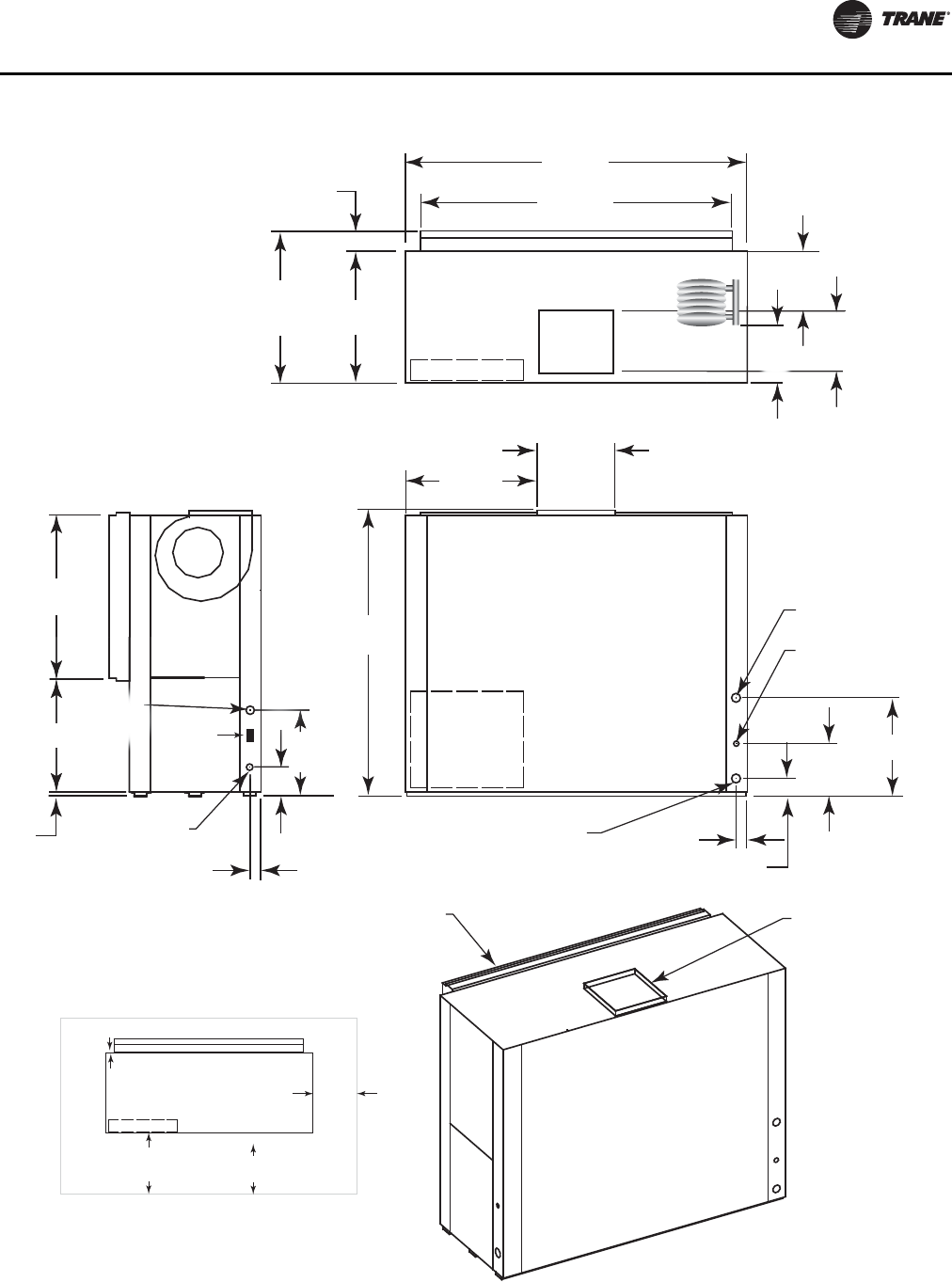 TRANE®