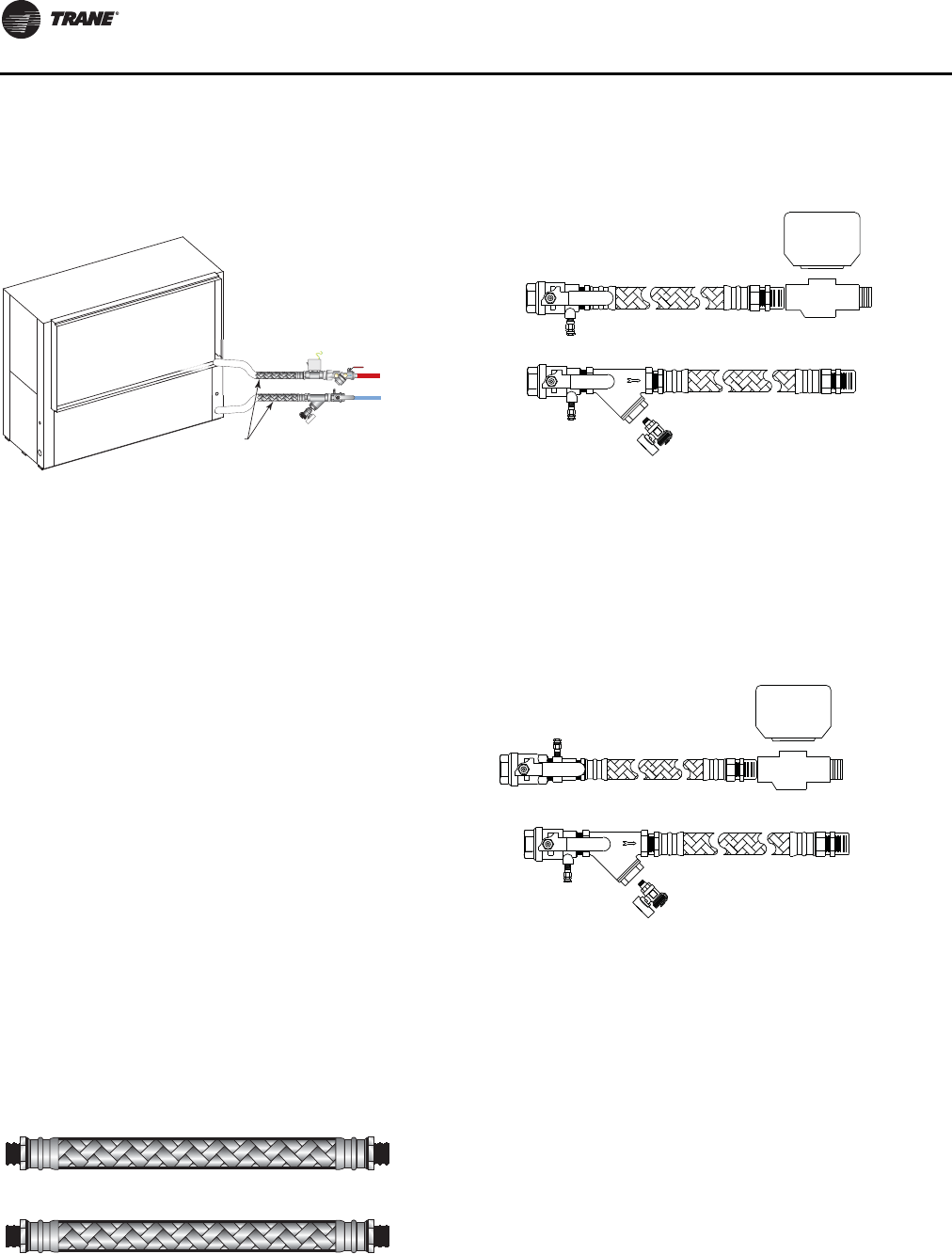 TRANE®