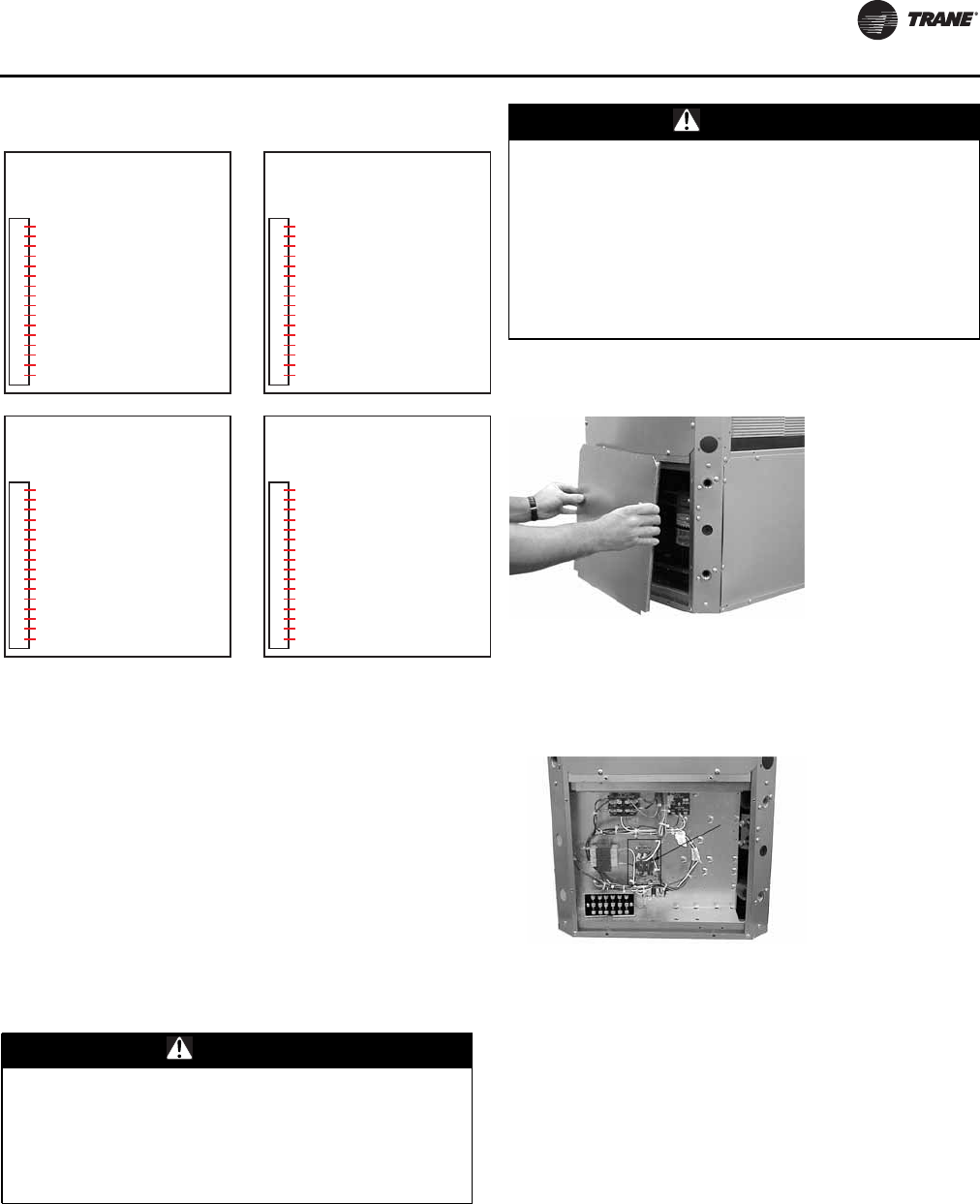 TRANE®