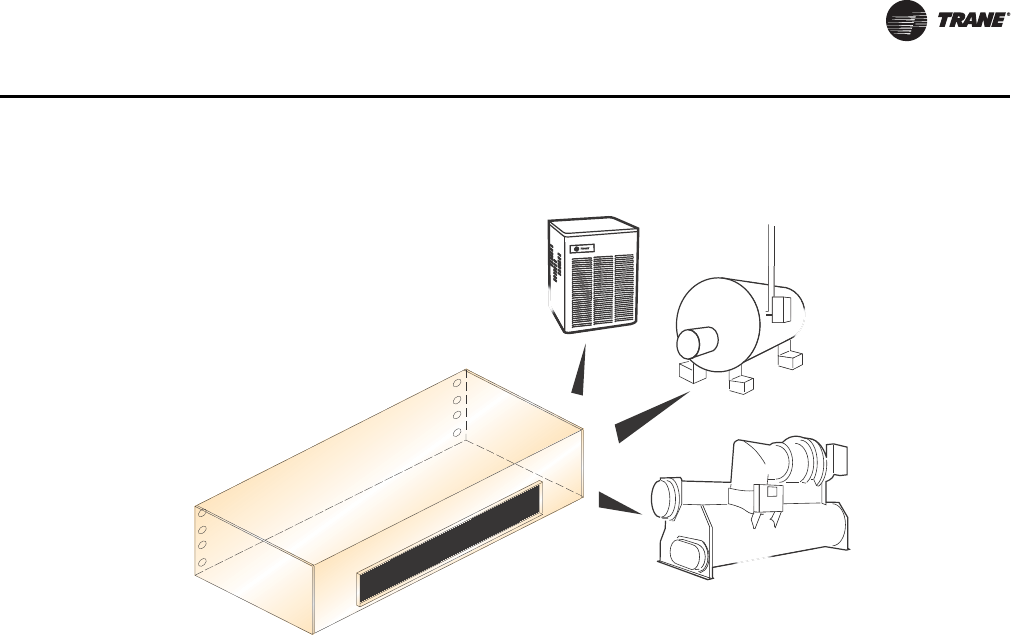 TRANE