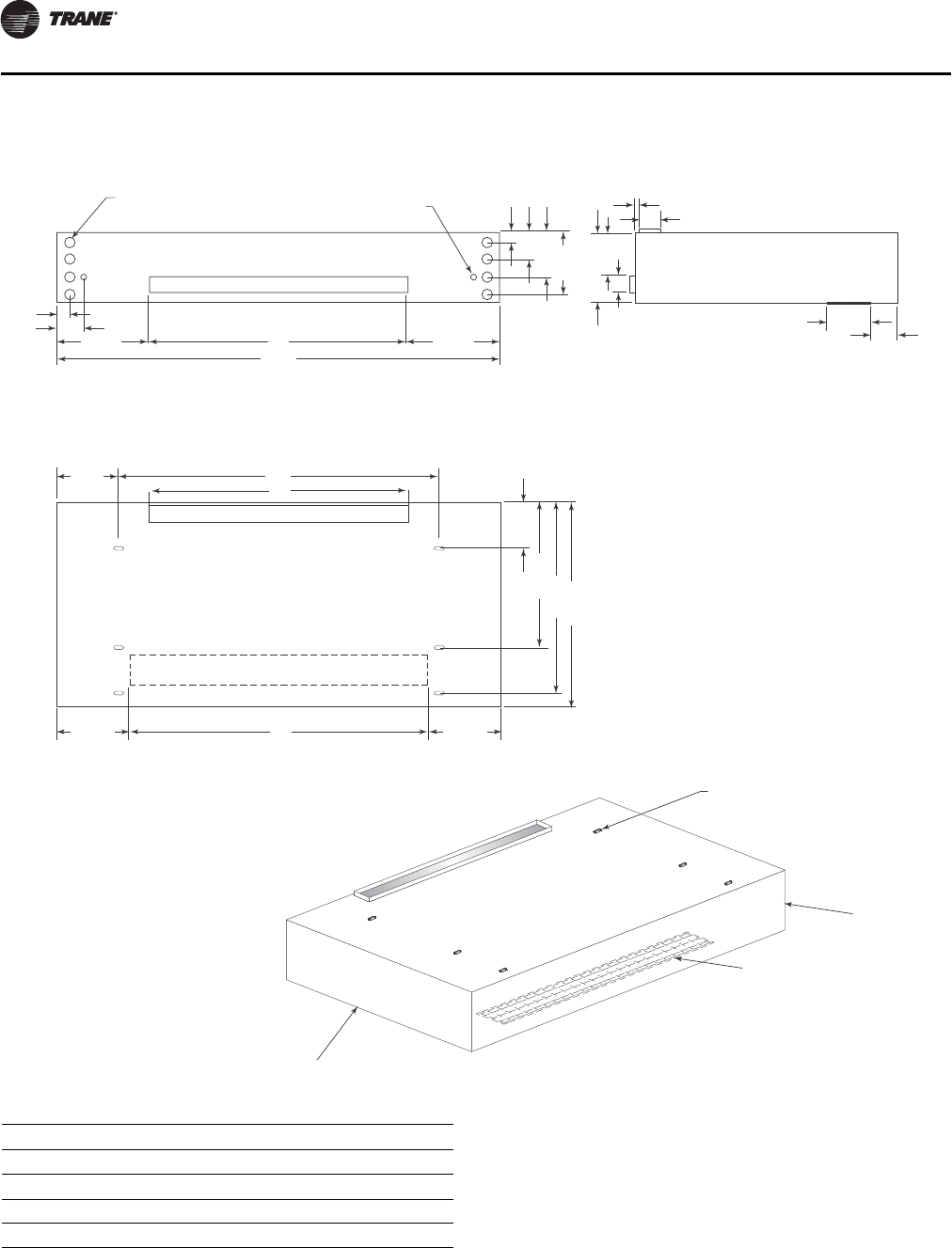 TRANE®