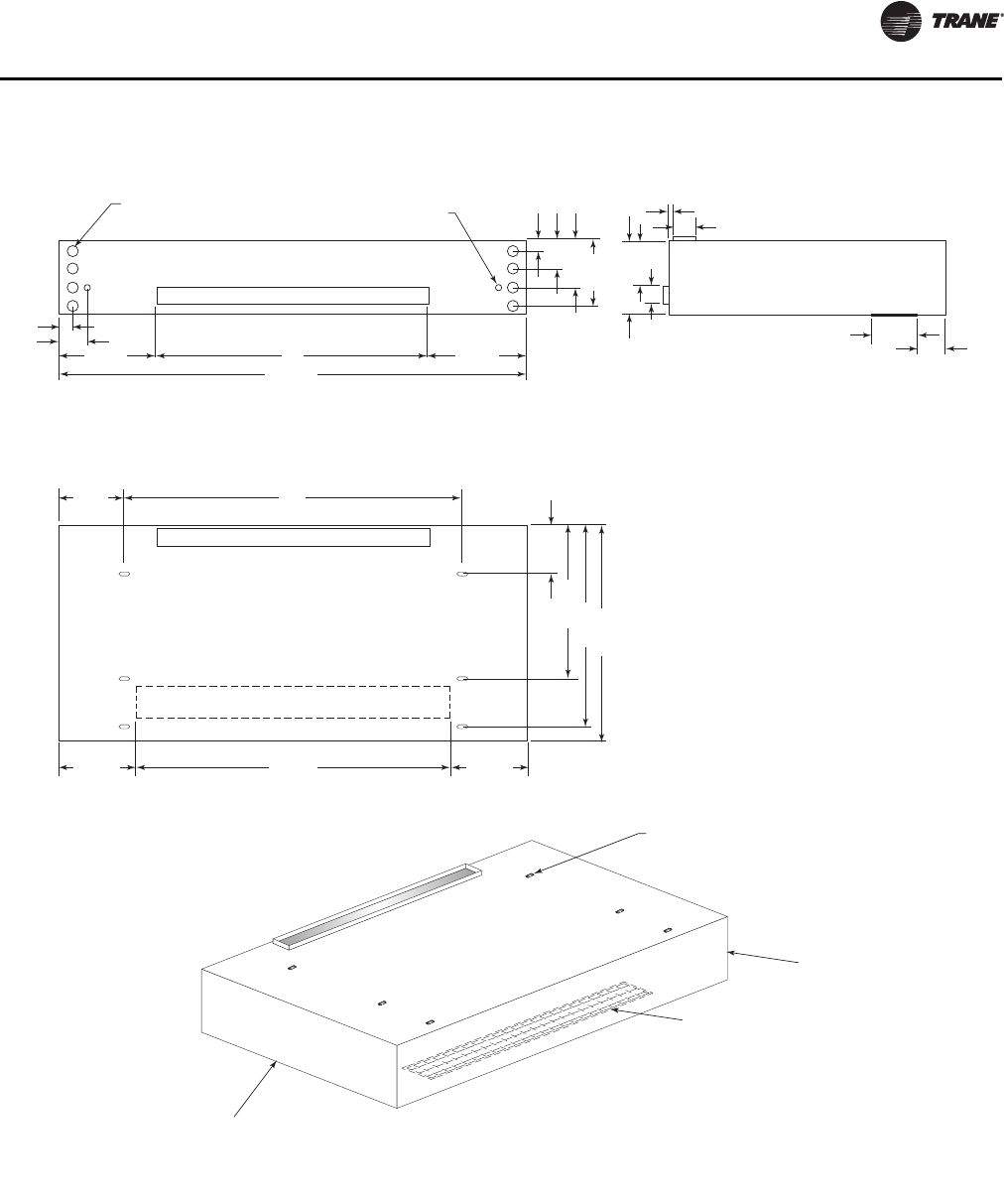 TRANE®