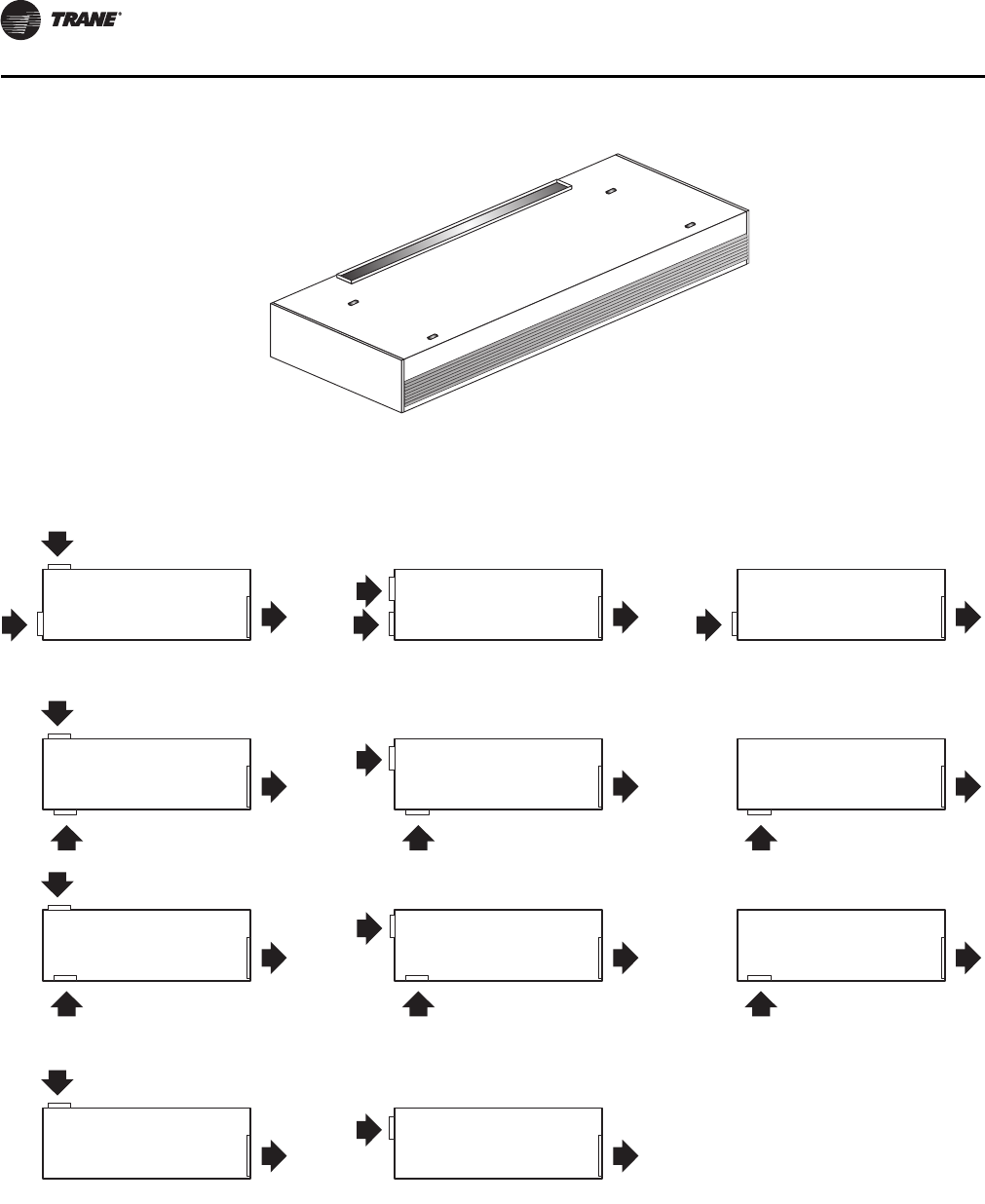 TRANE®