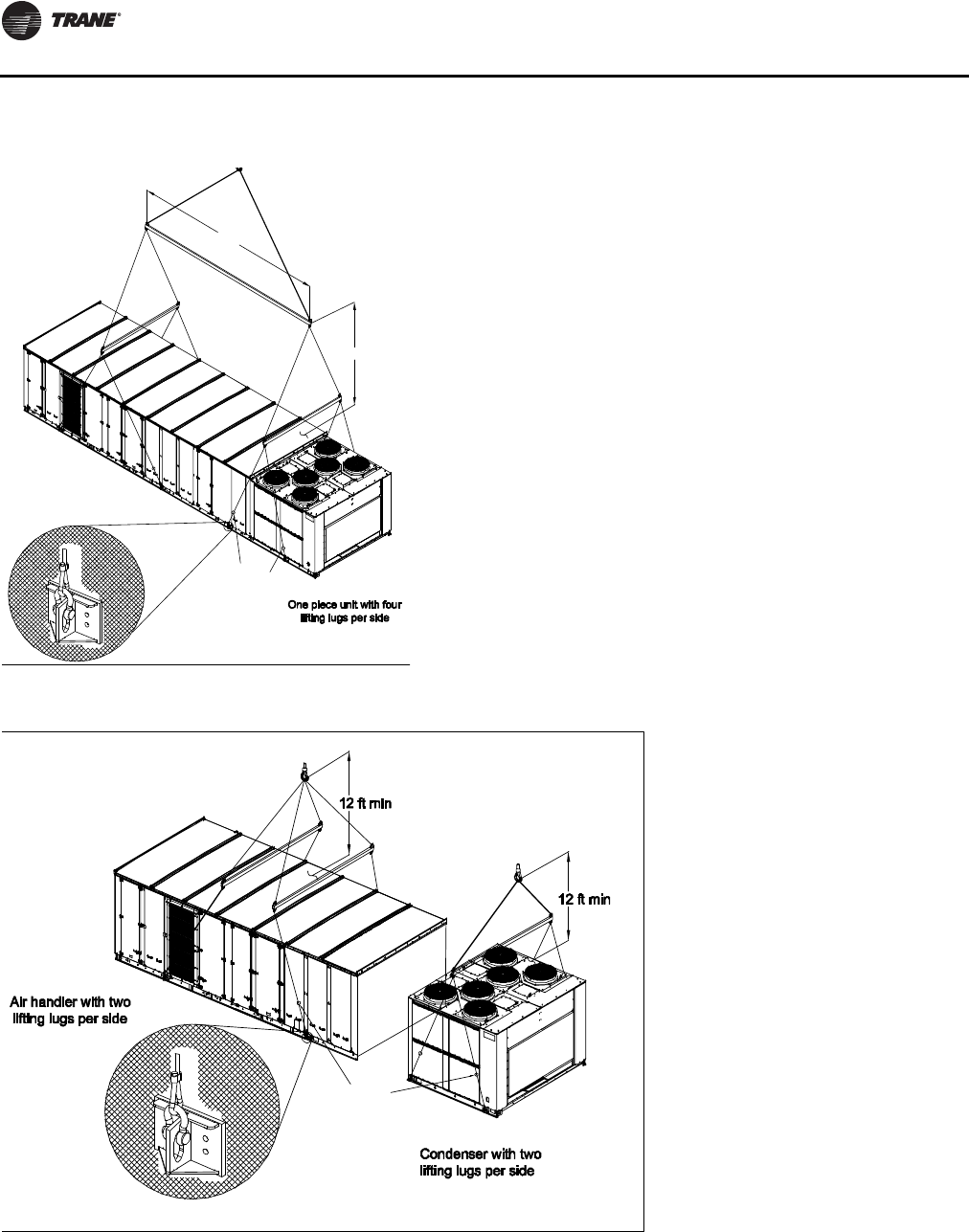 TRANE

One piece unit with four lifting lugs per side

12 ft min

12 ft min

Air handler with two lifting lugs per side

Condenser with two lifting lugs per side