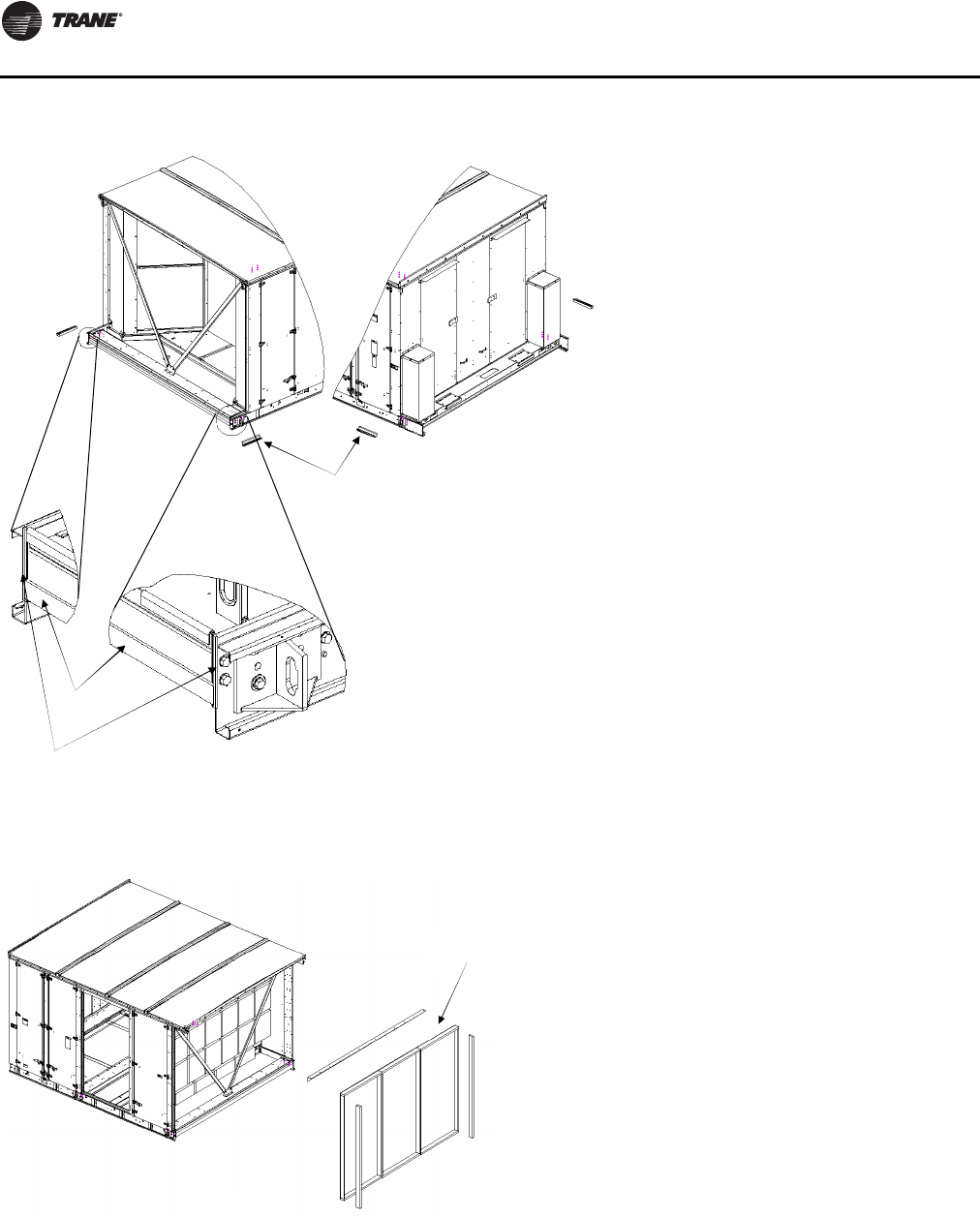 TRANE®