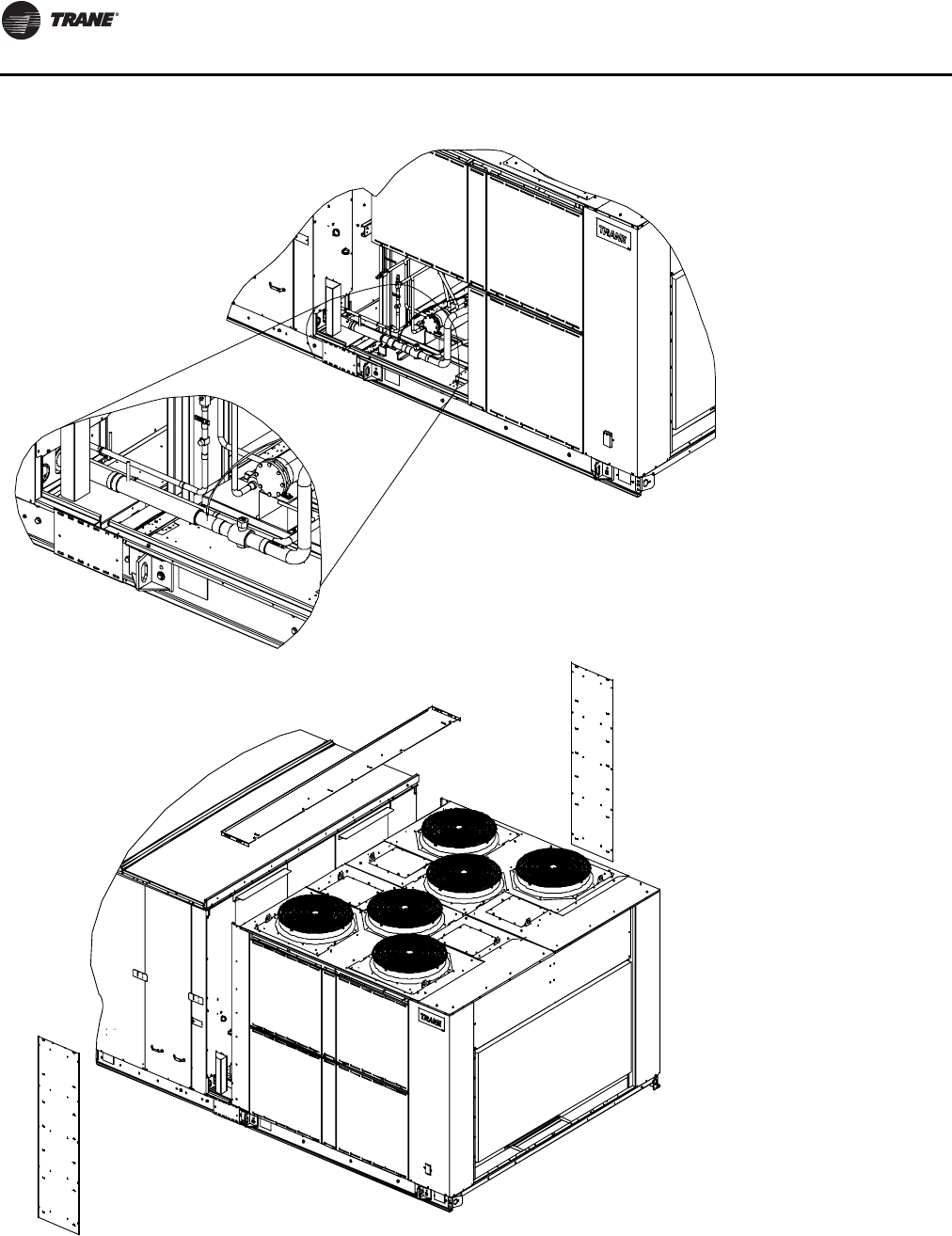 TRANE

TRANE

TRANE