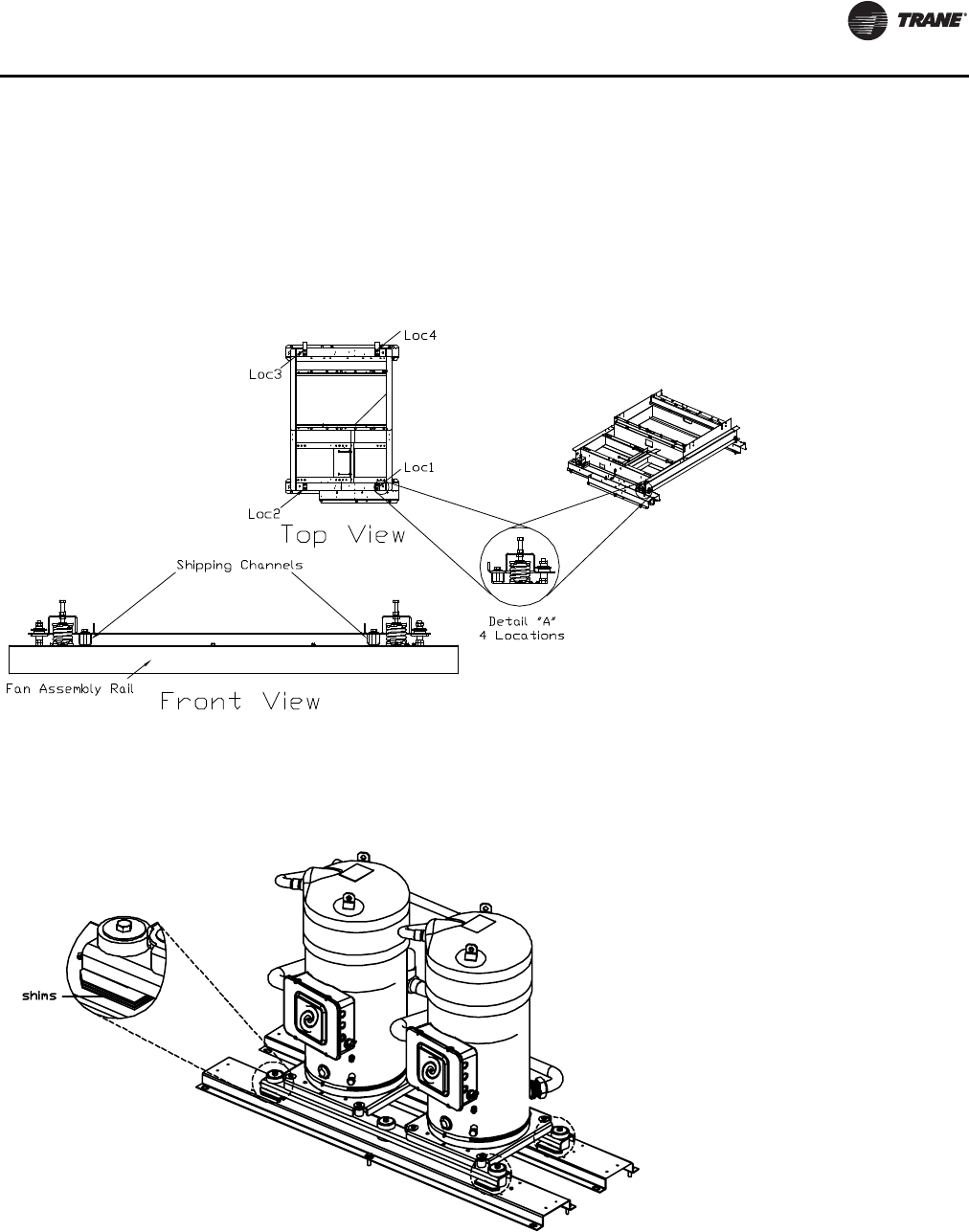 TRANE

Loc4
Loc3
Loc1
Loc2
Top View

Shipping Channels

Detail "A"
4 Locations

Fan Assembly Rail
Front View

shims